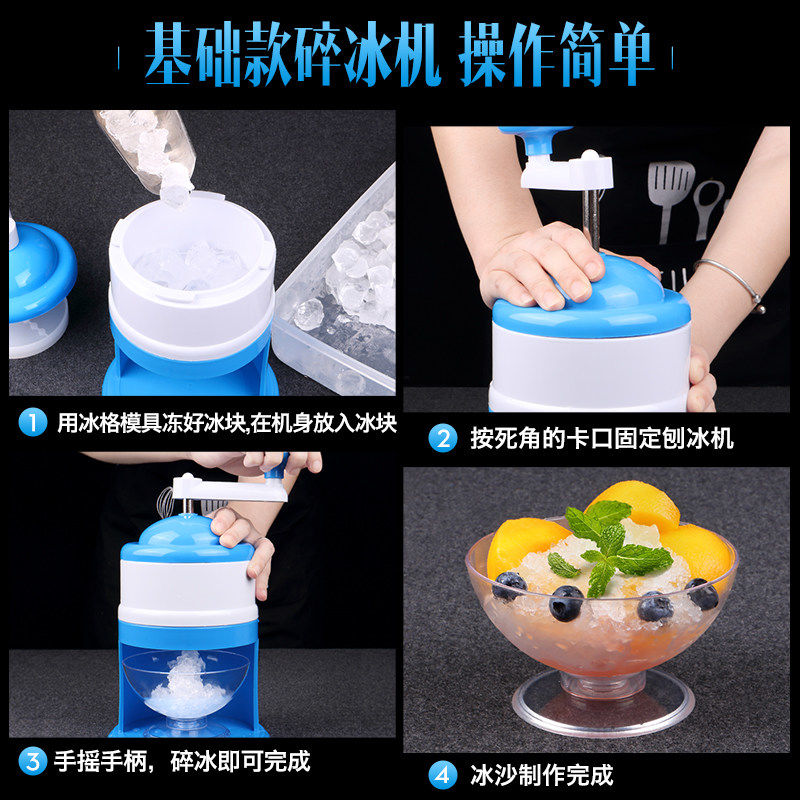 基础款碎冰机 操作简单

1 用冰格模具冻好冰块,在机身放入冰块

2 按死角的卡口固定刨冰机

3 手摇手柄，碎冰即可完成

4 冰沙制作完成