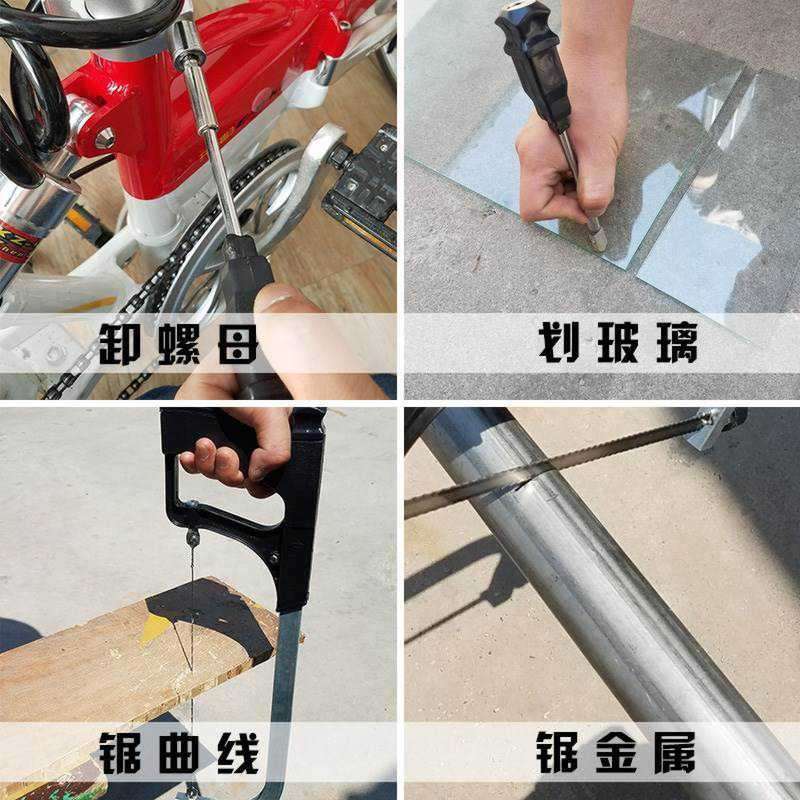 卸螺母

划玻璃

锯曲线

锯金属