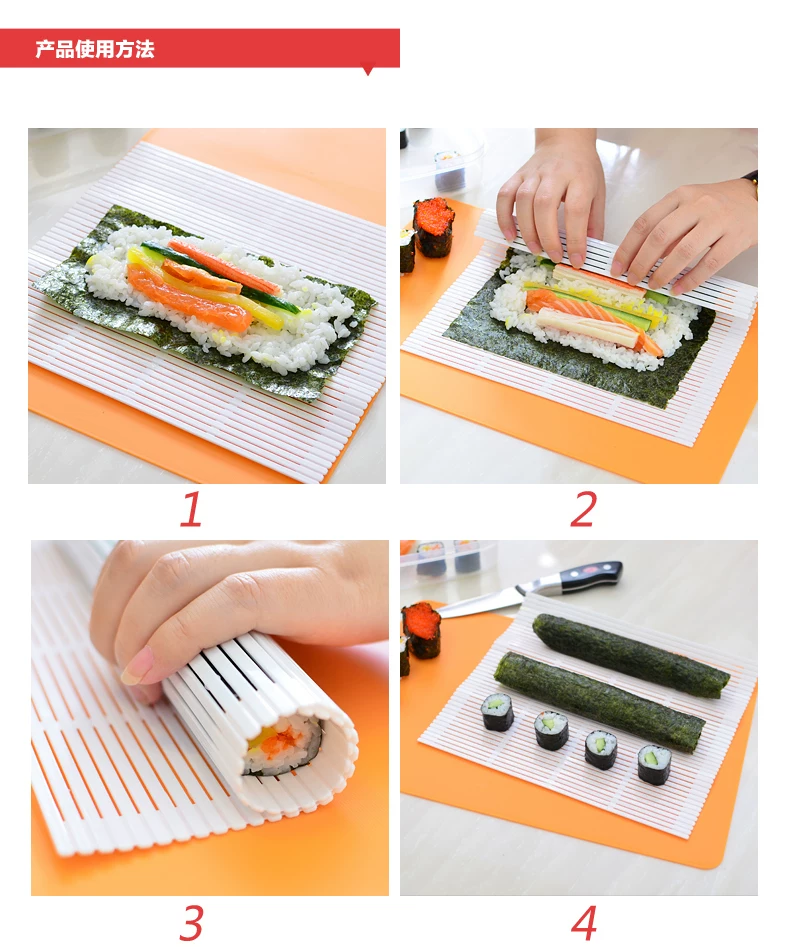 产品使用方法

1

2

3

4