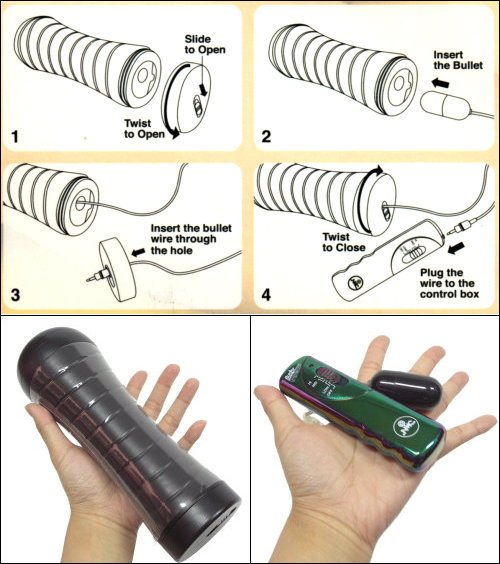 Slide to Open

Twist to Open

1

Insert the Bullet

2

Insert the bullet wire through the hole

3

Twist to Close

Plug the wire to the control box

4