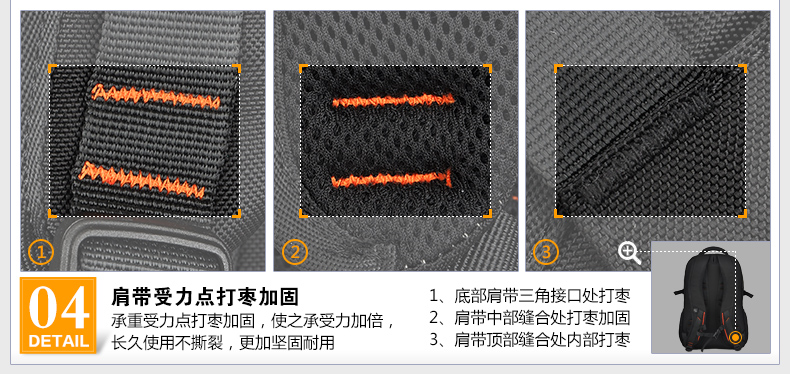 ①

②

③

04
DETAIL

肩带受力点打枣加固
承重受力点打枣加固，使之承受力加倍，长久使用不撕裂，更加坚固耐用

1、底部肩带三角接口处打枣
2、肩带中部缝合处打枣加固
3、肩带顶部缝合处内部打枣