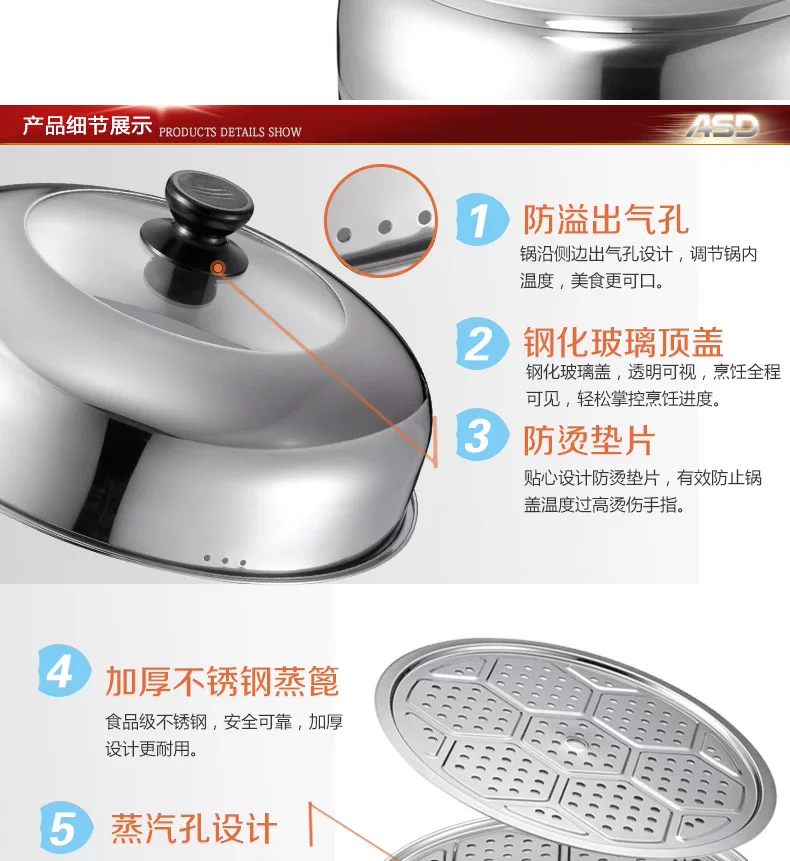 产品细节展示 PRODUCTS DETAILS SHOW

ASD

1 防溢出气孔

锅沿侧边出气孔设计，调节锅内温度，美食更可口。

2 钢化玻璃顶盖

钢化玻璃盖，透明可视，烹饪全程可见，轻松掌控烹饪进度。

3 防烫垫片

贴心设计防烫垫片，有效防止锅盖温度过高烫伤手指。

4 加厚不锈钢蒸篦

食品级不锈钢，安全可靠，加厚设计更耐用。

5 蒸汽孔设计