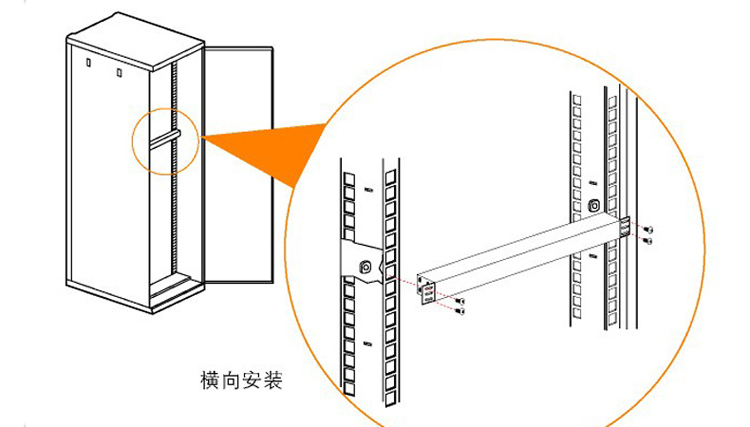 横向安装