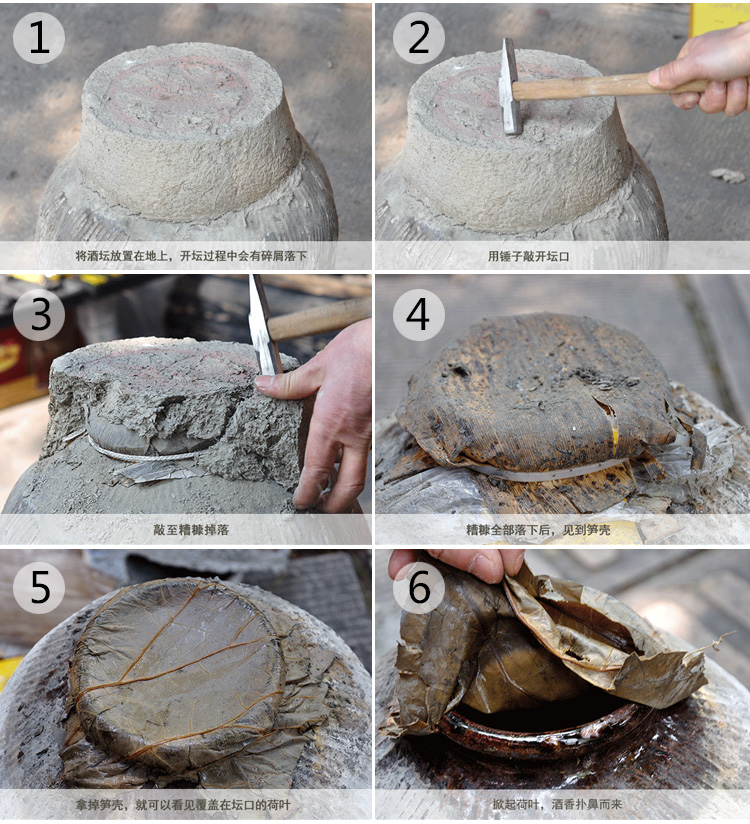 1

将酒坛放置在地上，开坛过程中会有碎屑落下

2

用锤子敲开坛口

3

敲至糟糠掉落

4

糟糠全部落下后，见到笋壳

5

拿掉笋壳，就可以看见覆盖在坛口的荷叶

6

掀起荷叶，酒香扑鼻而来