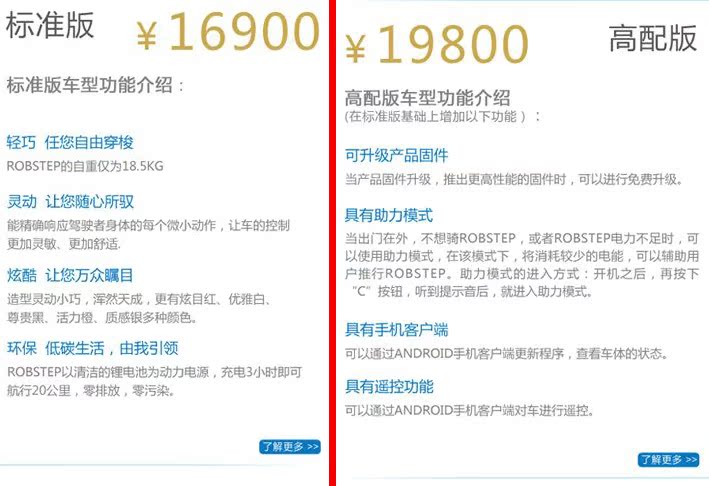 标准版 ¥16900

标准版车型功能介绍：

轻巧 任您自由穿梭

ROBSTEP的自重仅为18.5KG

灵动 让您随心所驭

能精确响应驾驶者身体的每个微小动作，让车的控制更加灵敏、更加舒适.

炫酷 让您万众瞩目

造型灵动小巧，浑然天成，更有炫目红、优雅白、尊贵黑、活力橙、质感银多种颜色。

环保 低碳生活，由我引领

ROBSTEP以清洁的锂电池为动力电源，充电3小时即可航行20公里，零排放，零污染。

了解更多 >>

¥19800 高配版

高配版车型功能介绍

(在标准版基础上增加以下功能）：

可升级产品固件

当产品固件升级，推出更高性能的固件时，可以进行免费升级。

具有助力模式

当出门在外，不想骑ROBSTEP，或者ROBSTEP电力不足时，可以使用助力模式，在该模式下，将消耗较少的电能，可以辅助用户推行ROBSTEP。助力模式的进入方式：开机之后，再按下“C”按钮，听到提示音后，就进入助力模式。

具有手机客户端

可以通过ANDROID手机客户端更新程序，查看车体的状态。

具有遥控功能

可以通过ANDROID手机客户端对车进行遥控。

了解更多 >>