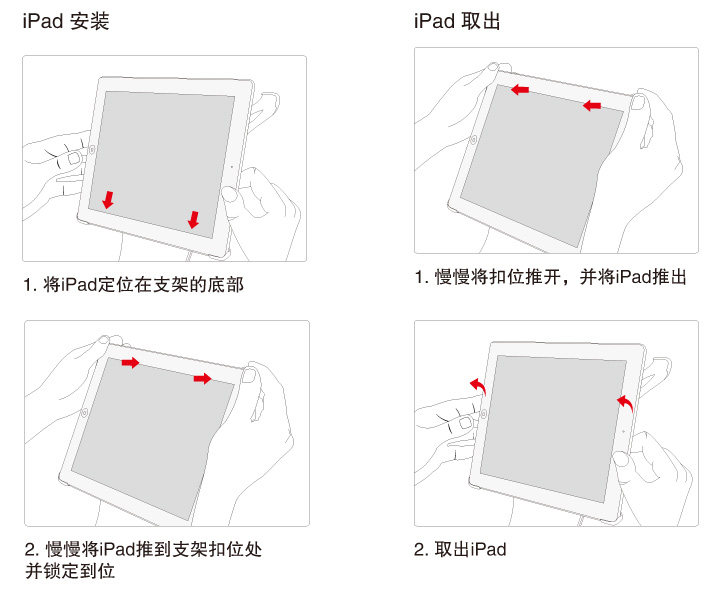 iPad 安装

1. 将iPad定位在支架的底部

2. 慢慢将iPad推到支架扣位处并锁定到位

iPad 取出

1. 慢慢将扣位推开，并将iPad推出

2. 取出iPad