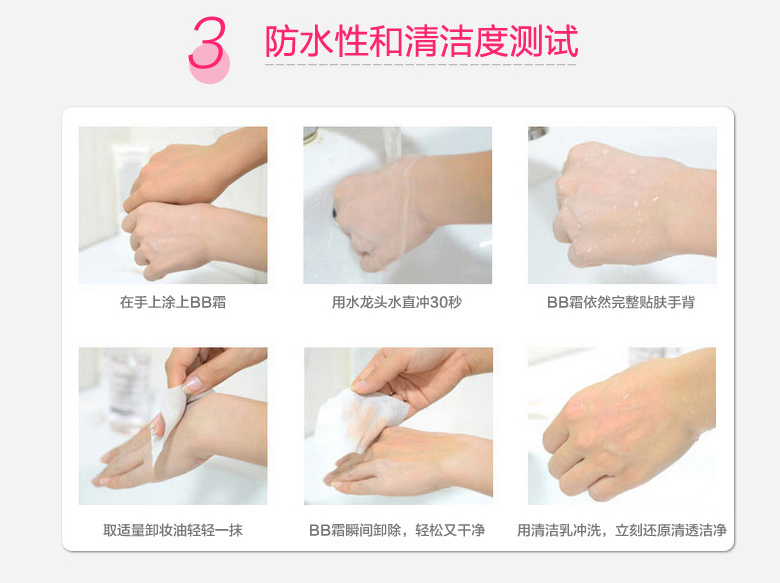 3 防水性和清洁度测试

在手上涂上BB霜

用水龙头水直冲30秒

BB霜依然完整贴肤手背

取适量卸妆油轻轻一抹

BB霜瞬间卸除，轻松又干净

用清洁乳冲洗，立刻还原清透洁净