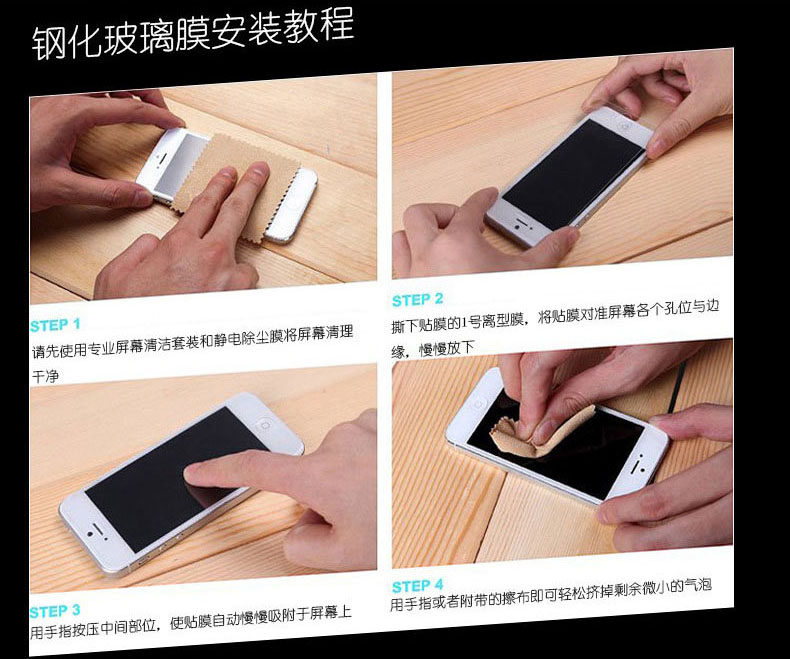 钢化玻璃膜安装教程

STEP 1
请先使用专业屏幕清洁套装和静电除尘膜将屏幕清理干净

STEP 2
撕下贴膜的1号离型膜，将贴膜对准屏幕各个孔位与边缘，慢慢放下

STEP 3
用手指按压中间部位，使贴膜自动慢慢吸附于屏幕上

STEP 4
用手指或者附带的擦布即可轻松挤掉剩余微小的气泡