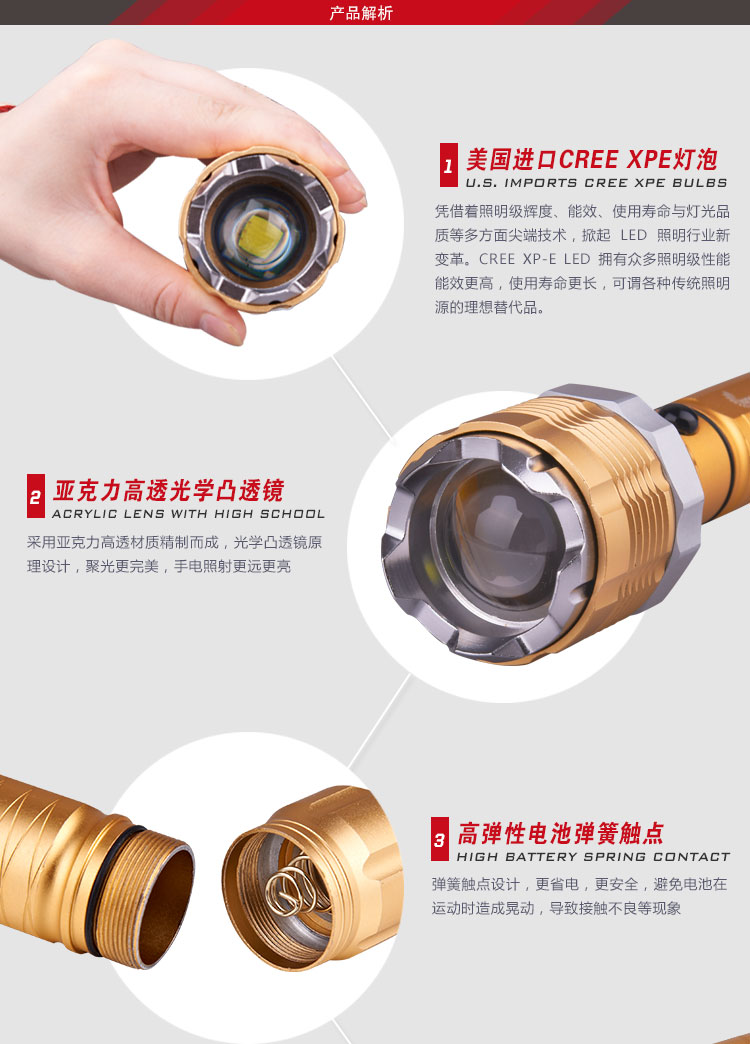 产品解析

1 美国进口CREE XPE灯泡
U.S. IMPORTS CREE XPE BULBS

凭借着照明级辉度、能效、使用寿命与灯光品质等多方面尖端技术，掀起 LED 照明行业新变革。CREE XP-E LED 拥有众多照明级性能能效更高，使用寿命更长，可谓各种传统照明源的理想替代品。

2 亚克力高透光学凸透镜
ACRYLIC LENS WITH HIGH SCHOOL

采用亚克力高透材质精制而成，光学凸透镜原理设计，聚光更完美，手电照射更远更亮

3 高弹性电池弹簧触点
HIGH BATTERY SPRING CONTACT

弹簧触点设计，更省电，更安全，避免电池在运动时造成晃动，导致接触不良等现象