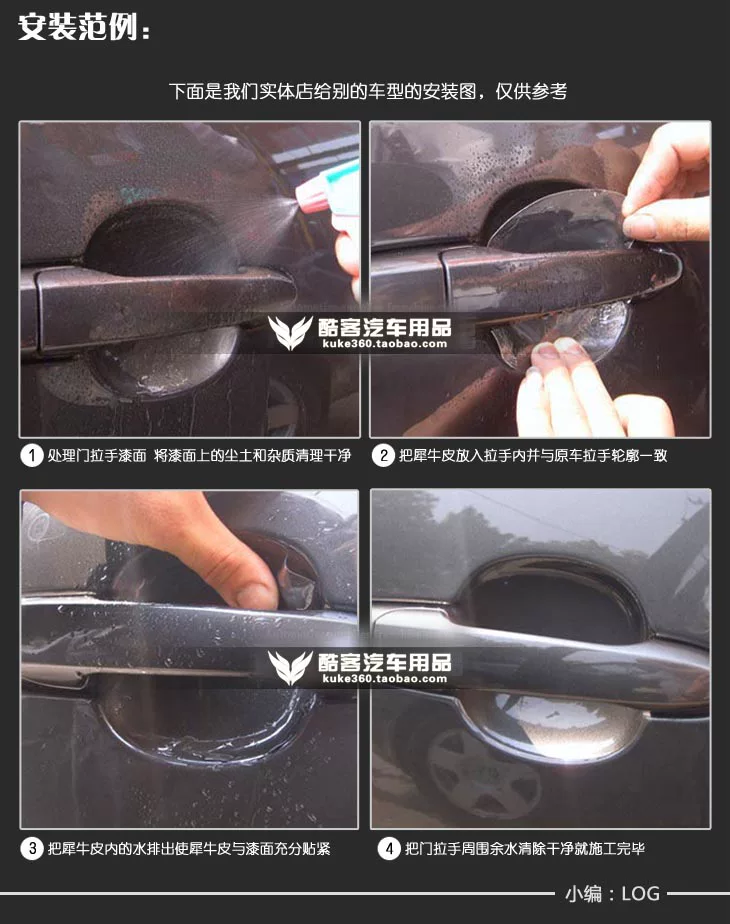 安装范例：

下面是我们实体店给别的车型的安装图，仅供参考

酷客汽车用品
kuke360.taobao.com

1 处理门拉手漆面 将漆面上的尘土和杂质清理干净

2 把犀牛皮放入拉手内并与原车拉手轮廓一致

酷客汽车用品
kuke360.taobao.com

3 把犀牛皮内的水排出使犀牛皮与漆面充分贴紧

4 把门拉手周围余水清除干净就施工完毕

小编：LOG