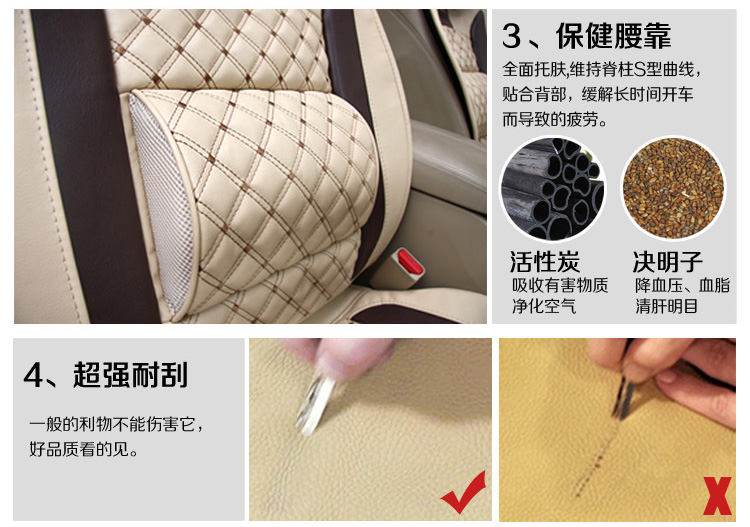 3、保健腰靠

全面托肤,维持脊柱S型曲线，贴合背部，缓解长时间开车而导致的疲劳。

活性炭
吸收有害物质
净化空气

决明子
降血压、血脂
清肝明目

4、超强耐刮

一般的利物不能伤害它，好品质看的见。

X