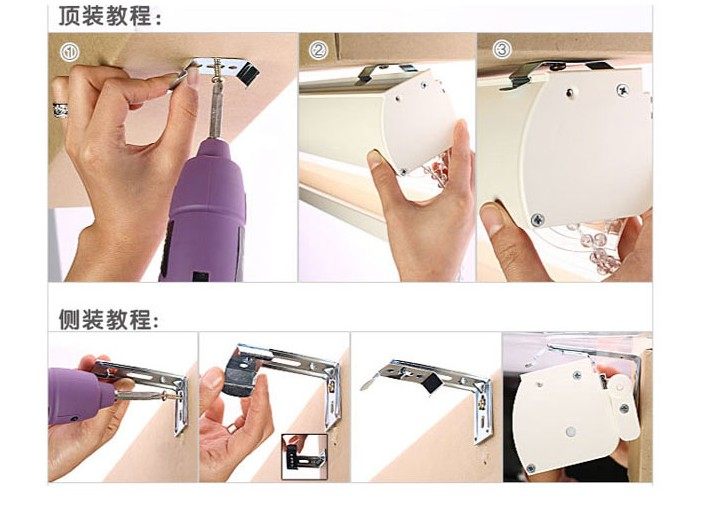 顶装教程:

①

②

③

侧装教程: