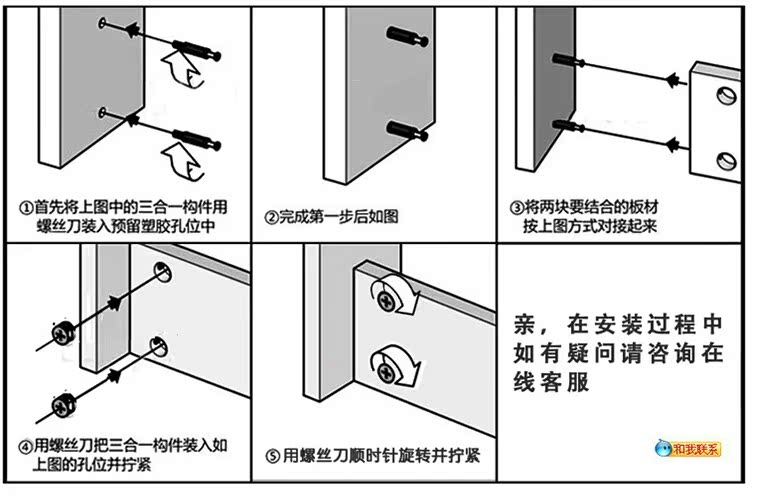 ①首先将上图中的三合一构件用螺丝刀装入预留塑胶孔位中

②完成第一步后如图

③将两块要结合的板材按上图方式对接起来

④用螺丝刀把三合一构件装入如上图的孔位并拧紧

⑤用螺丝刀顺时针旋转并拧紧

亲，在安装过程中如有疑问请咨询在线客服

和我联系