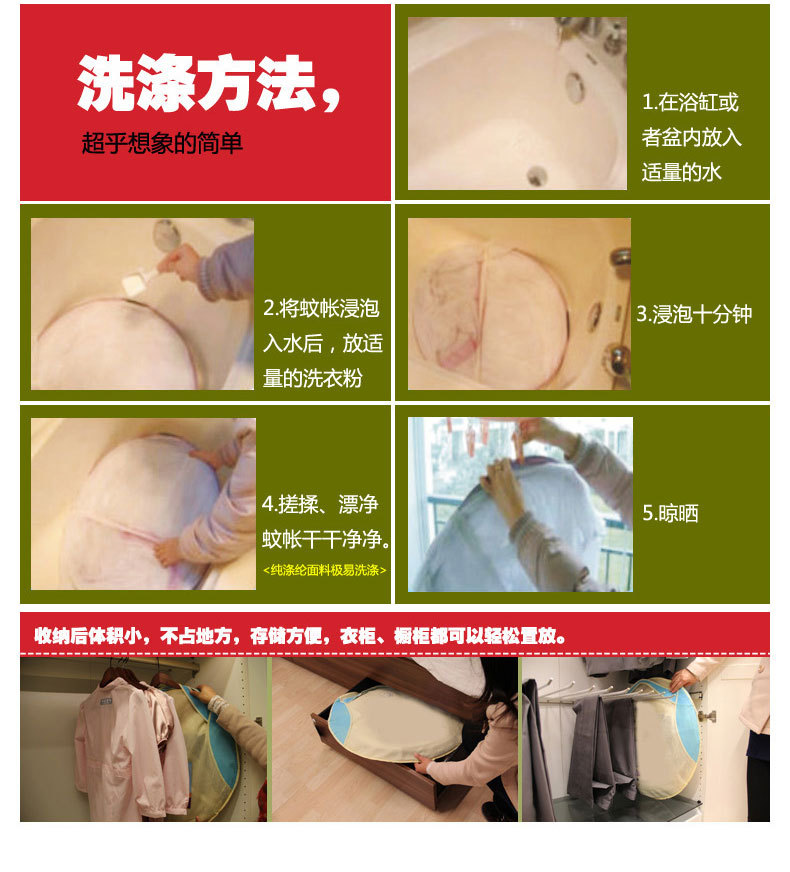 洗涤方法，
超乎想象的简单

1.在浴缸或者盆内放入适量的水

2.将蚊帐浸泡入水后，放适量的洗衣粉

3.浸泡十分钟

4.搓揉、漂净蚊帐干干净净。
<纯涤纶面料极易洗涤>

5.晾晒

收纳后体积小，不占地方，存储方便，衣柜、橱柜都可以轻松置放。