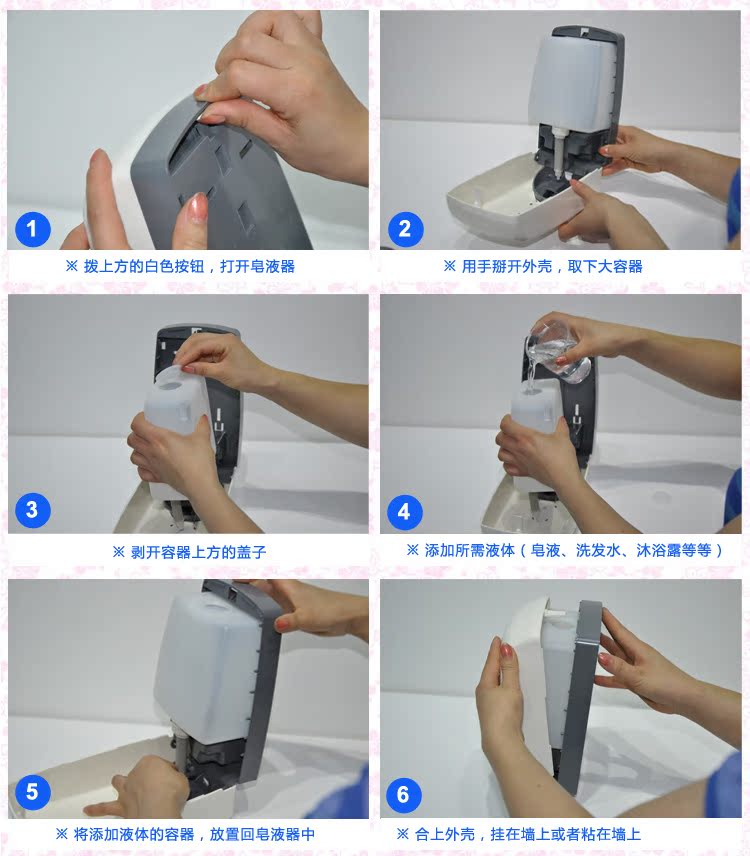 1
※ 拨上方的白色按钮，打开皂液器

2
※ 用手掰开外壳，取下大容器

3
※ 剥开容器上方的盖子

4
※ 添加所需液体（皂液、洗发水、沐浴露等等）

5
※ 将添加液体的容器，放置回皂液器中

6
※ 合上外壳，挂在墙上或者粘在墙上