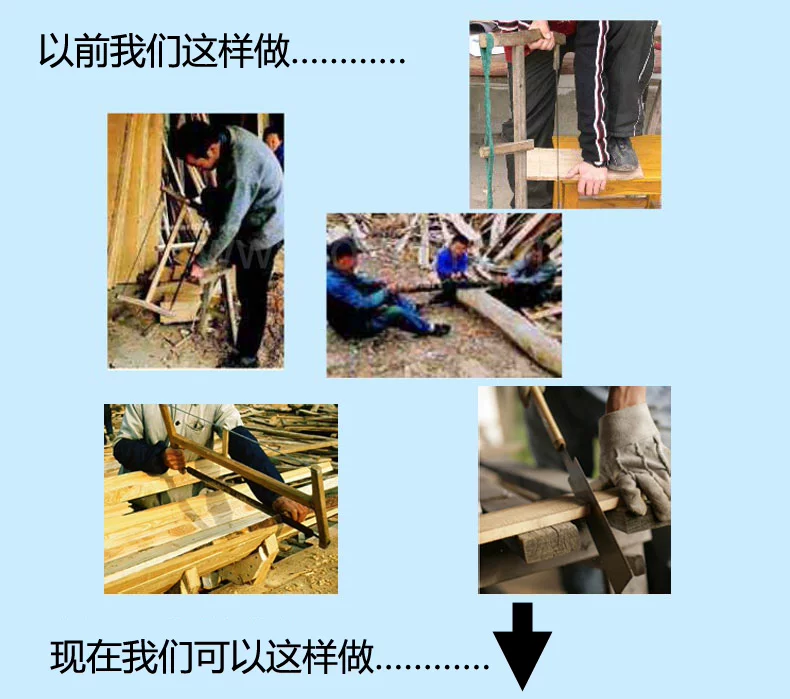 以前我们这样做…………

现在我们可以这样做…………