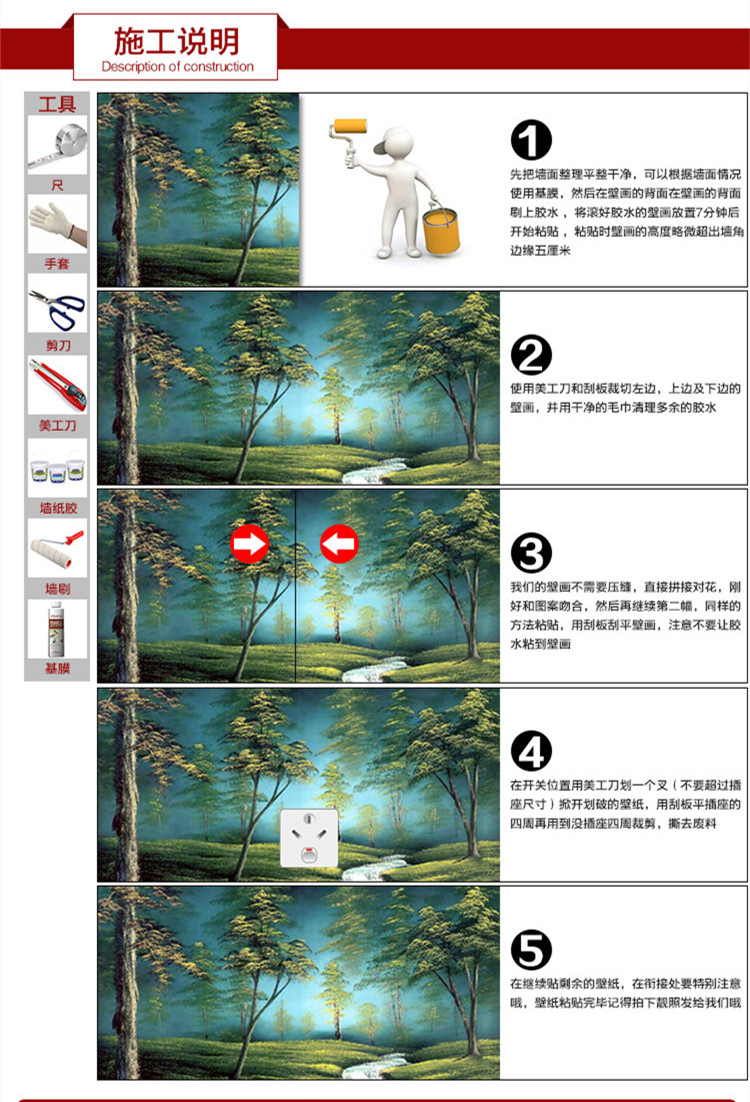 施工说明
Description of construction

工具
尺
手套
剪刀
美工刀
墙纸胶
墙刷
基膜

1
先把墙面整理平整干净，可以根据墙面情况使用基膜，然后在壁画的背面在壁画的背面刷上胶水，将滚好胶水的壁画放置7分钟后开始粘贴，粘贴时壁画的高度略微超出墙角边缘五厘米

2
使用美工刀和刮板裁切左边，上边及下边的壁画，并用干净的毛巾清理多余的胶水

3
我们的壁画不需要压缝，直接拼接对花，刚好和图案吻合，然后再继续第二幅，同样的方法粘贴，用刮板刮平壁画，注意不要让胶水粘到壁画

4
在开关位置用美工刀划一个叉（不要超过插座尺寸）掀开划破的壁纸，用刮板平插座的四周再用到没插座四周裁剪，撕去废料

5
在继续贴剩余的壁纸，在衔接处要特别注意哦，壁纸粘贴完毕记得拍下靓照发给我们哦