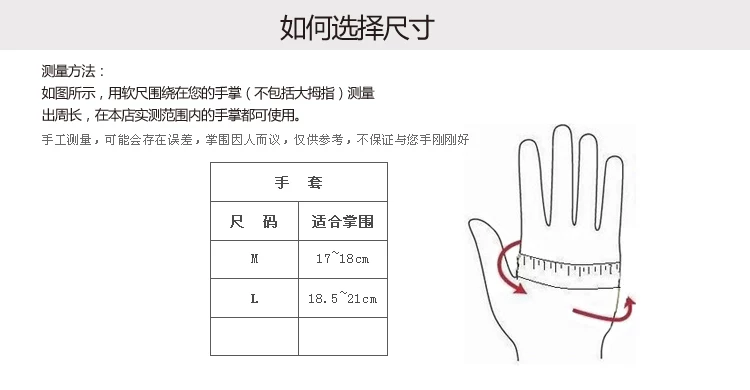 如何选择尺寸

测量方法：
如图所示，用软尺围绕在您的手掌（不包括大拇指）测量出周长，在本店实测范围内的手掌都可使用。
手工测量，可能会存在误差，掌围因人而议，仅供参考，不保证与您手刚刚好

| 手 套 | |
|---|---|
| 尺 码 | 适合掌围 |
| M | 17~18cm |
| L | 18.5~21cm |
| | |