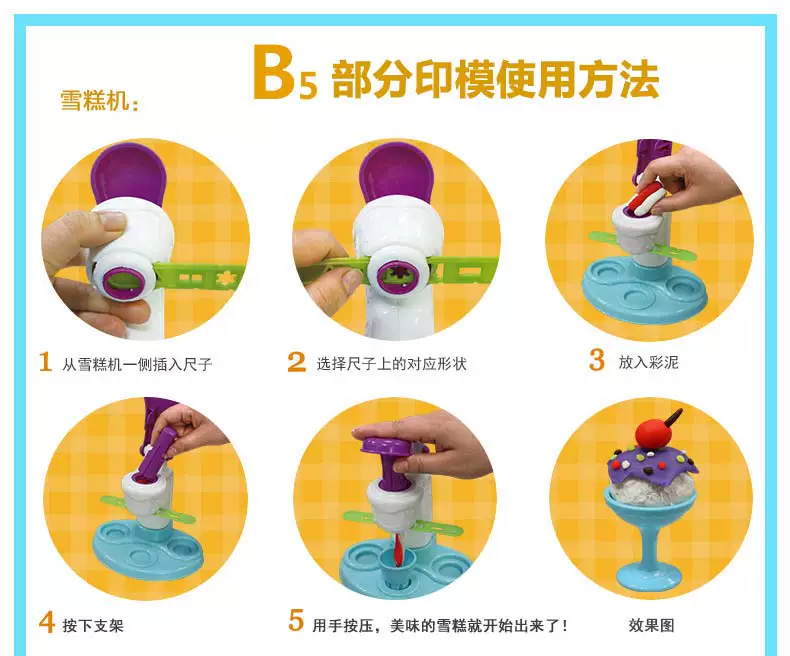 B5 部分印模使用方法

雪糕机：

1 从雪糕机一侧插入尺子

2 选择尺子上的对应形状

3 放入彩泥

4 按下支架

5 用手按压，美味的雪糕就开始出来了！

效果图