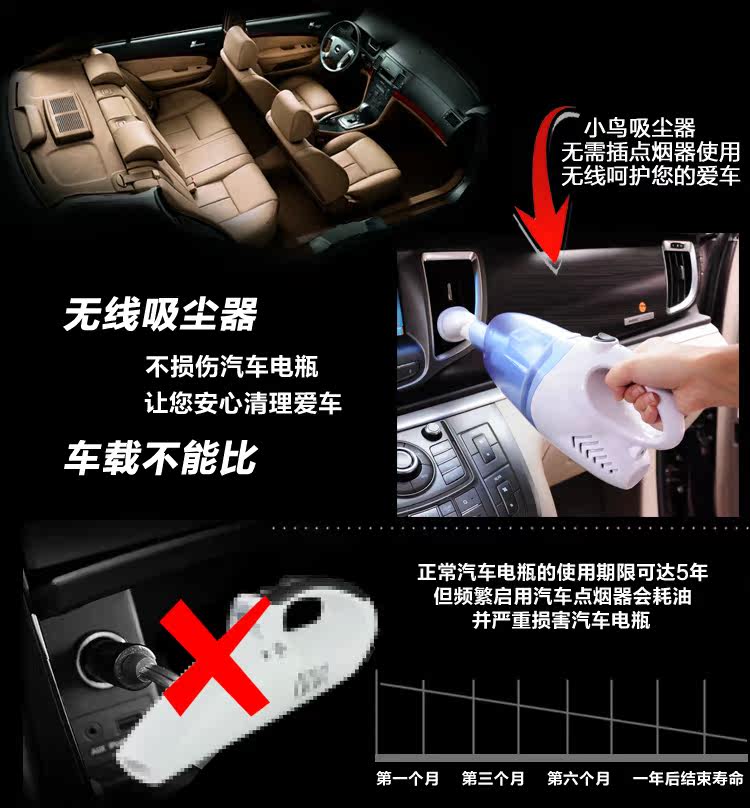 小鸟吸尘器
无需插点烟器使用
无线呵护您的爱车

无线吸尘器

不损伤汽车电瓶
让您安心清理爱车

车载不能比

正常汽车电瓶的使用期限可达5年
但频繁启用汽车点烟器会耗油
并严重损害汽车电瓶

第一个月 第三个月 第六个月 一年后结束寿命