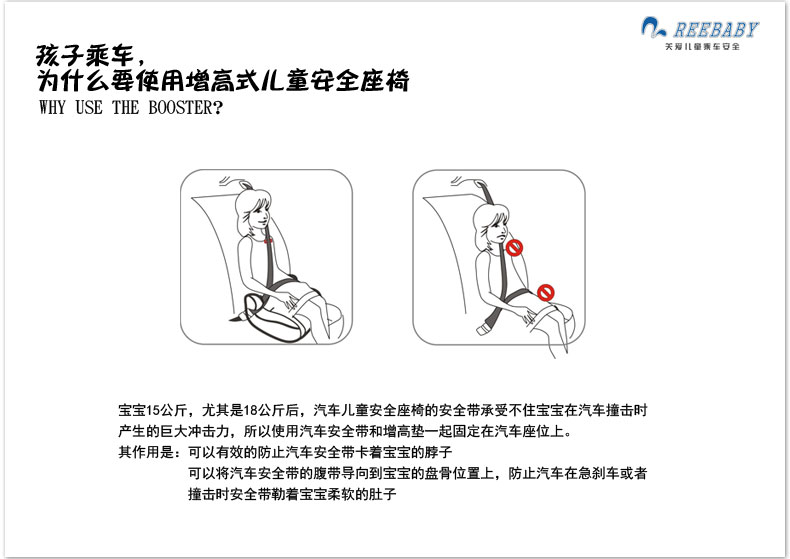 REEBABY
关爱儿童乘车安全

孩子乘车，
为什么要使用增高式儿童安全座椅
WHY USE THE BOOSTER?

宝宝15公斤，尤其是18公斤后，汽车儿童安全座椅的安全带承受不住宝宝在汽车撞击时产生的巨大冲击力，所以使用汽车安全带和增高垫一起固定在汽车座位上。
其作用是：可以有效的防止汽车安全带卡着宝宝的脖子
可以将汽车安全带的腹带导向到宝宝的盘骨位置上，防止汽车在急刹车或者撞击时安全带勒着宝宝柔软的肚子