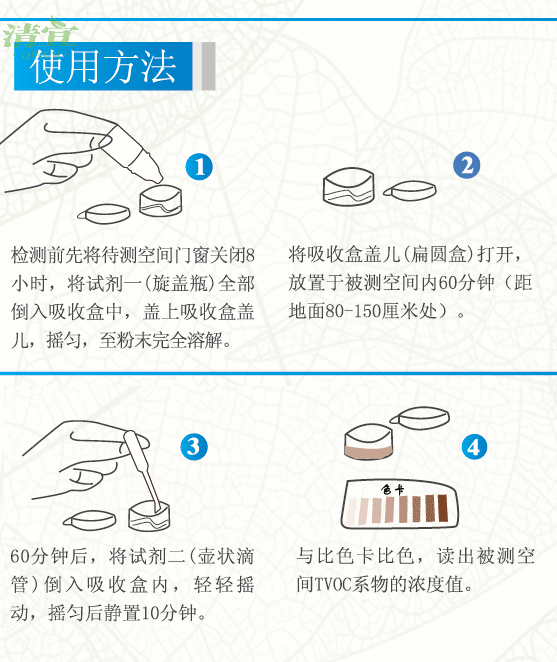 清宜

使用方法

1

检测前先将待测空间门窗关闭8小时，将试剂一(旋盖瓶)全部倒入吸收盒中，盖上吸收盒盖儿，摇匀，至粉末完全溶解。

2

将吸收盒盖儿(扁圆盒)打开，放置于被测空间内60分钟（距地面80-150厘米处）。

3

60分钟后，将试剂二(壶状滴管)倒入吸收盒内，轻轻摇动，摇匀后静置10分钟。

4

色卡

与比色卡比色，读出被测空间TVOC系物的浓度值。