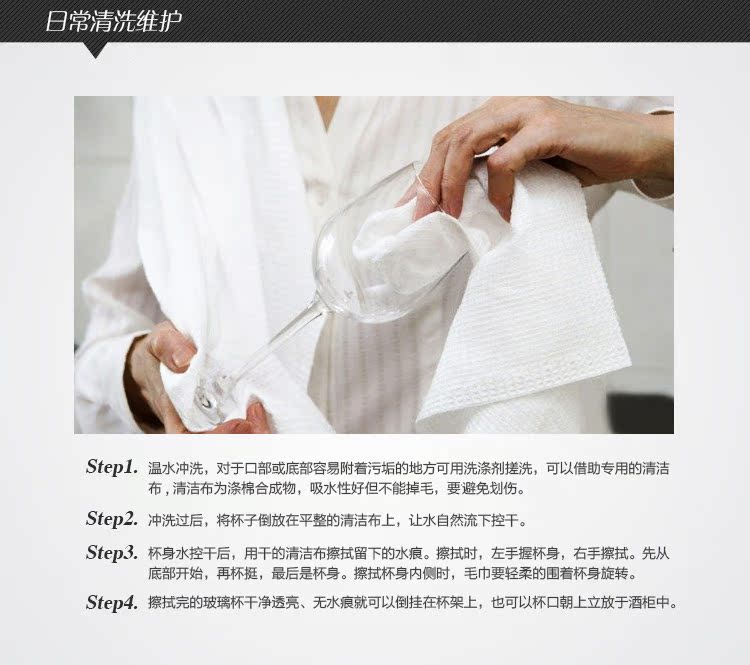 日常清洗维护

Step1. 温水冲洗，对于口部或底部容易附着污垢的地方可用洗涤剂搓洗，可以借助专用的清洁布，清洁布为涤棉合成物，吸水性好但不能掉毛，要避免划伤。

Step2. 冲洗过后，将杯子倒放在平整的清洁布上，让水自然流下控干。

Step3. 杯身水控干后，用干的清洁布擦拭留下的水痕。擦拭时，左手握杯身，右手擦拭。先从底部开始，再杯挺，最后是杯身。擦拭杯身内侧时，毛巾要轻柔的围着杯身旋转。

Step4. 擦拭完的玻璃杯干净透亮、无水痕就可以倒挂在杯架上，也可以杯口朝上立放于酒柜中。