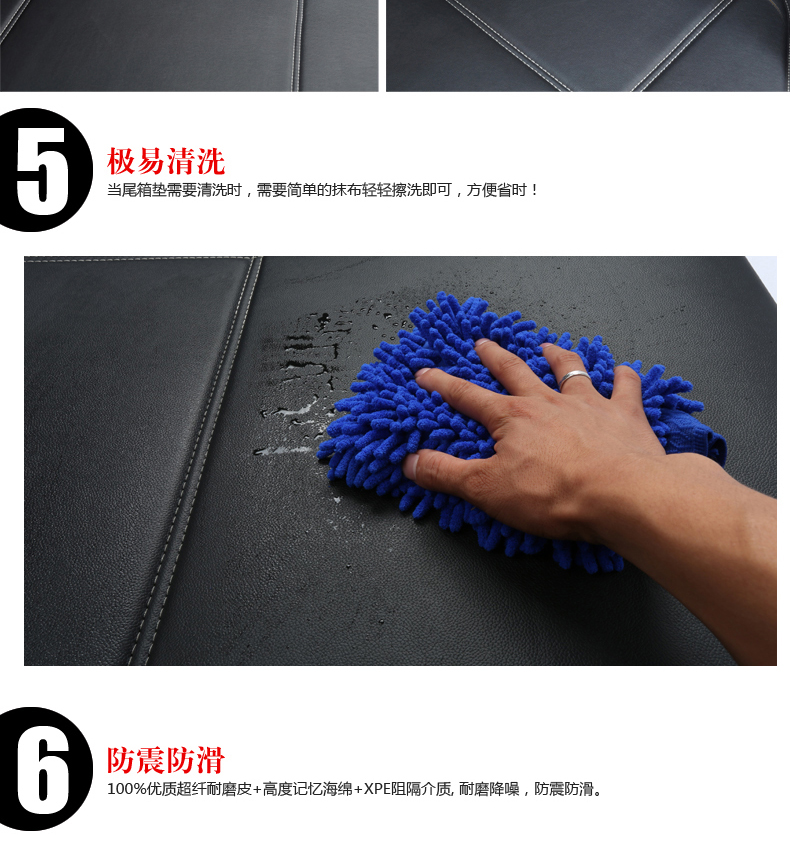 5
极易清洗
当尾箱垫需要清洗时，需要简单的抹布轻轻擦洗即可，方便省时！

6
防震防滑
100%优质超纤耐磨皮+高度记忆海绵+XPE阻隔介质, 耐磨降噪，防震防滑。