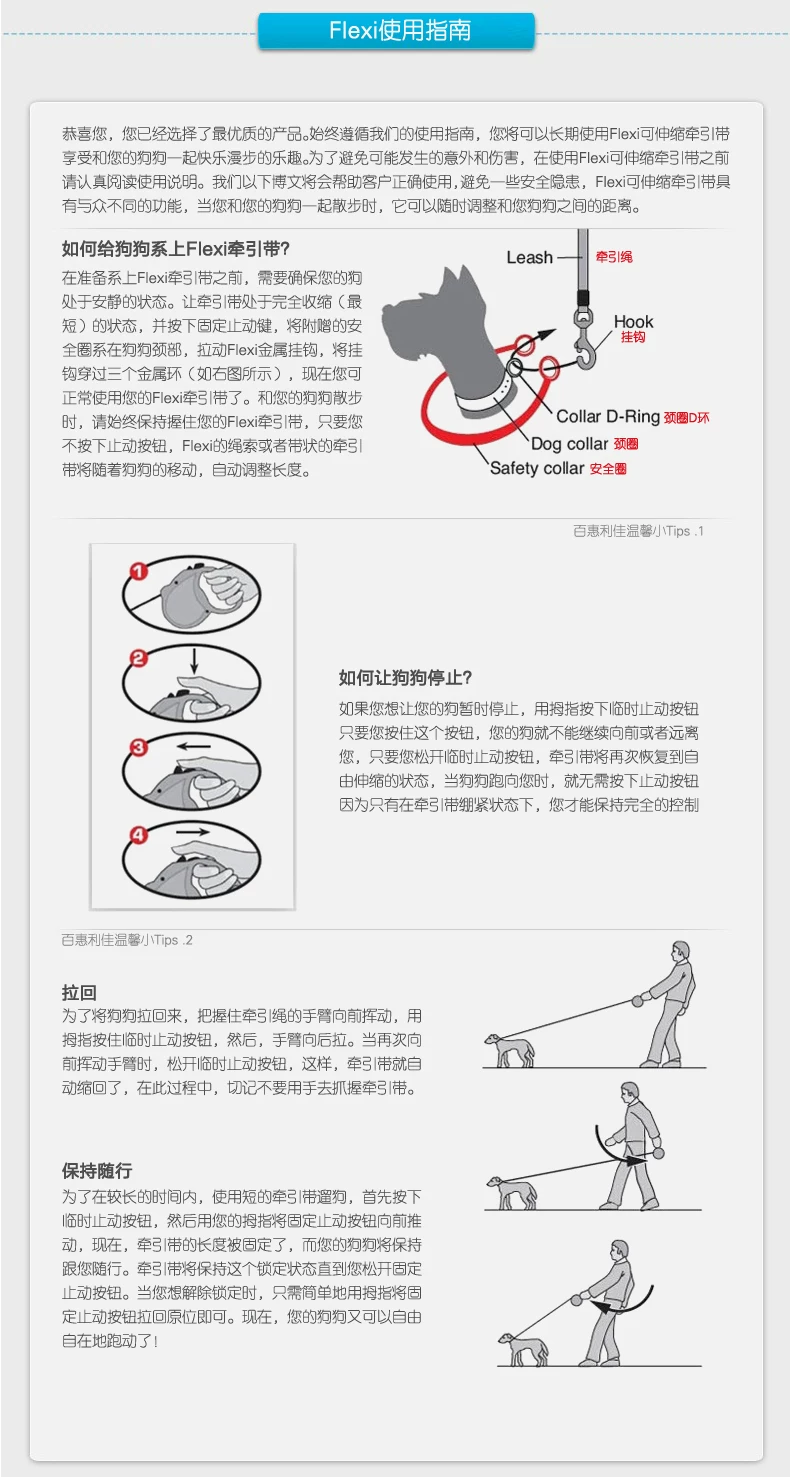 Flexi使用指南

恭喜您，您已经选择了最优质的产品。始终遵循我们的使用指南，您将可以长期使用Flexi可伸缩牵引带享受和您的狗狗一起快乐漫步的乐趣。为了避免可能发生的意外和伤害，在使用Flexi可伸缩牵引带之前请认真阅读使用说明。我们以下博文将会帮助客户正确使用，避免一些安全隐患，Flexi可伸缩牵引带具有与众不同的功能，当您和您的狗狗一起散步时，它可以随时调整和您狗狗之间的距离。

如何给狗狗系上Flexi牵引带?

在准备系上Flexi牵引带之前，需要确保您的狗处于安静的状态。让牵引带处于完全收缩（最短）的状态，并按下固定止动键，将附赠的安全圈系在狗狗颈部，拉动Flexi金属挂钩，将挂钩穿过三个金属环（如右图所示），现在您可正常使用您的Flexi牵引带了。和您的狗狗散步时，请始终保持握住您的Flexi牵引带，只要您不按下止动按钮，Flexi的绳索或者带状的牵引带将随着狗狗的移动，自动调整长度。

Leash 牵引绳
Hook 挂钩
Collar D-Ring 颈圈D环
Dog collar 颈圈
Safety collar 安全圈

百惠利佳温馨小Tips .1

1
2
3
4

如何让狗狗停止?

如果您想让您的狗暂时停止，用拇指按下临时止动按钮只要您按住这个按钮，您的狗就不能继续向前或者远离您，只要您松开临时止动按钮，牵引带将再次恢复到自由伸缩的状态，当狗狗跑向您时，就无需按下止动按钮因为只有在牵引带绷紧状态下，您才能保持完全的控制

百惠利佳温馨小Tips .2

拉回

为了将狗狗拉回来，把握住牵引绳的手臂向前挥动，用拇指按住临时止动按钮，然后，手臂向后拉。当再次向前挥动手臂时，松开临时止动按钮，这样，牵引带就自动缩回了，在此过程中，切记不要用手去抓握牵引带。

保持随行

为了在较长的时间内，使用短的牵引带遛狗，首先按下临时止动按钮，然后用您的拇指将固定止动按钮向前推动，现在，牵引带的长度被固定了，而您的狗狗将保持跟您随行。牵引带将保持这个锁定状态直到您松开固定止动按钮。当您想解除锁定时，只需简单地用拇指将固定止动按钮拉回原位即可。现在，您的狗狗又可以自由自在地跑动了！