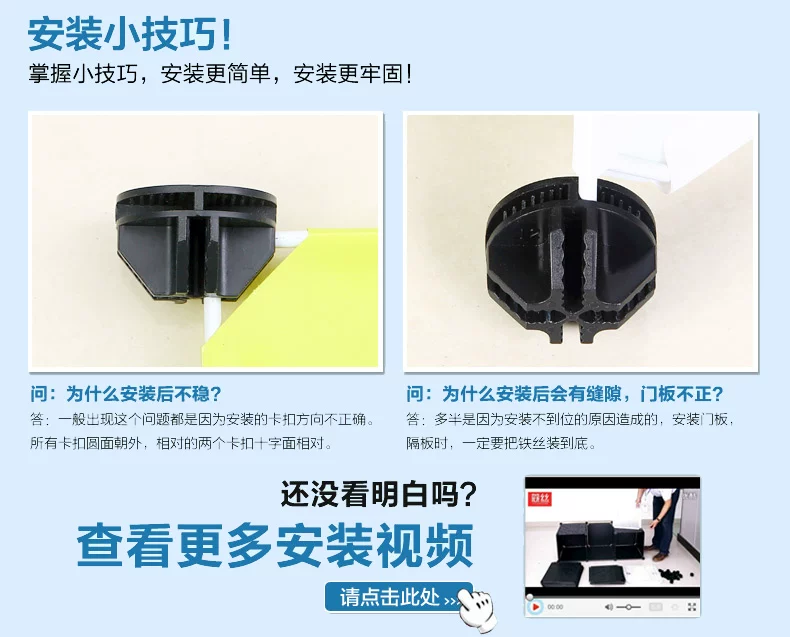 安装小技巧!
掌握小技巧，安装更简单，安装更牢固!

问：为什么安装后不稳?
答：一般出现这个问题都是因为安装的卡扣方向不正确。所有卡扣圆面朝外，相对的两个卡扣十字面相对。

问：为什么安装后会有缝隙，门板不正?
答：多半是因为安装不到位的原因造成的，安装门板，隔板时，一定要把铁丝装到底。

还没看明白吗?
查看更多安装视频
请点击此处 >>

00:00