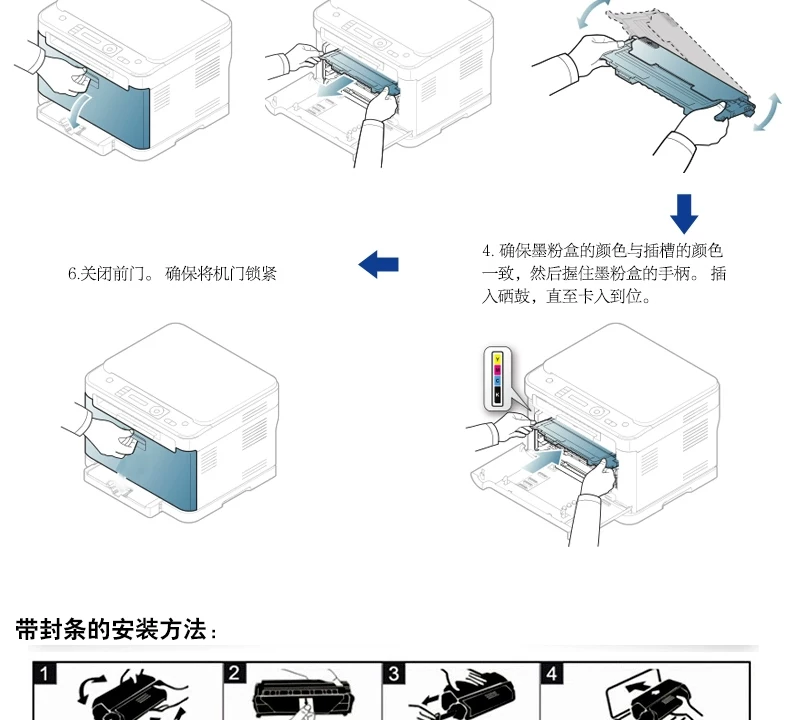 4. 确保墨粉盒的颜色与插槽的颜色一致，然后握住墨粉盒的手柄。 插入硒鼓，直至卡入到位。

6.关闭前门。 确保将机门锁紧

Y
M
C
K

带封条的安装方法：

1

2

3

4