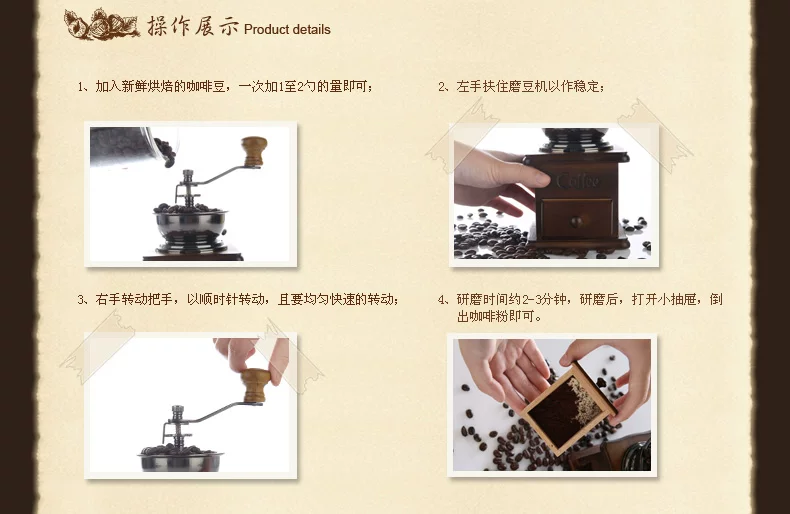 操作展示 Product details

1、加入新鲜烘焙的咖啡豆，一次加1至2勺的量即可；

2、左手扶住磨豆机以作稳定；

Coffee

3、右手转动把手，以顺时针转动，且要均匀快速的转动；

4、研磨时间约2-3分钟，研磨后，打开小抽屉，倒出咖啡粉即可。