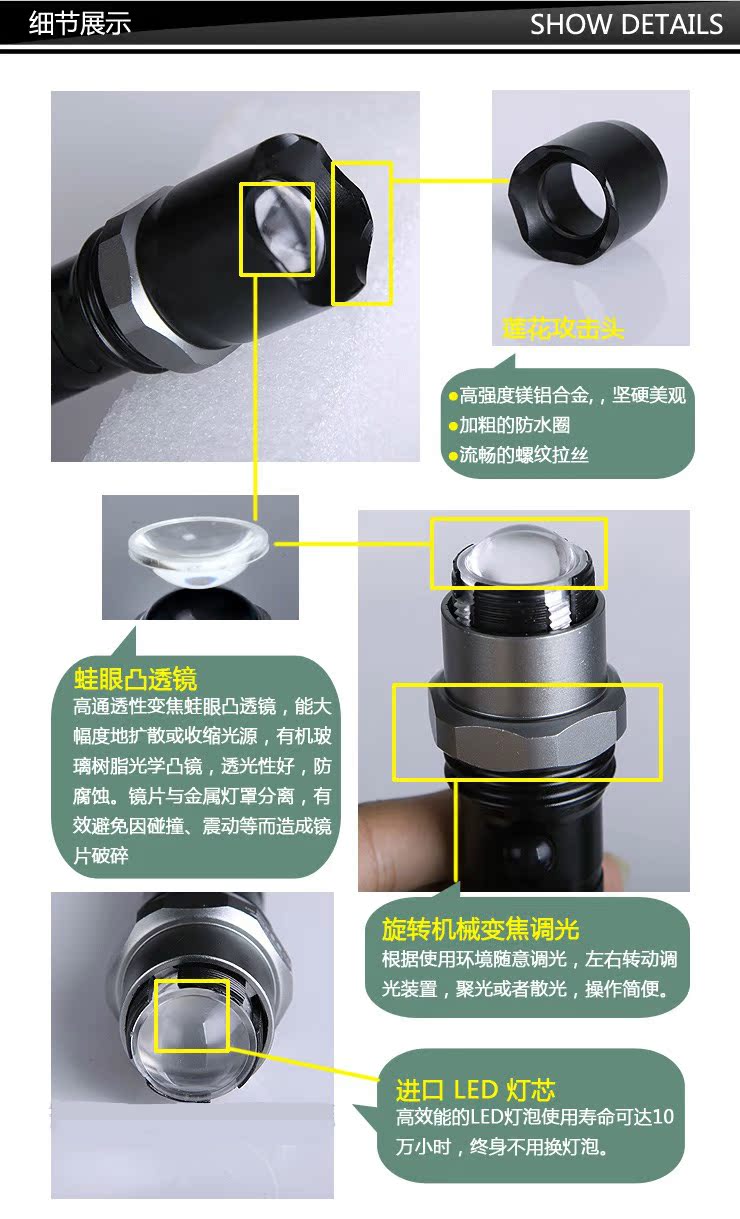 细节展示

SHOW DETAILS

莲花攻击头

●高强度镁铝合金，，坚硬美观
●加粗的防水圈
●流畅的螺纹拉丝

蛙眼凸透镜
高通透性变焦蛙眼凸透镜，能大幅度地扩散或收缩光源，有机玻璃树脂光学凸镜，透光性好，防腐蚀。镜片与金属灯罩分离，有效避免因碰撞、震动等而造成镜片破碎

旋转机械变焦调光
根据使用环境随意调光，左右转动调光装置，聚光或者散光，操作简便。

进口 LED 灯芯
高效能的LED灯泡使用寿命可达10万小时，终身不用换灯泡。