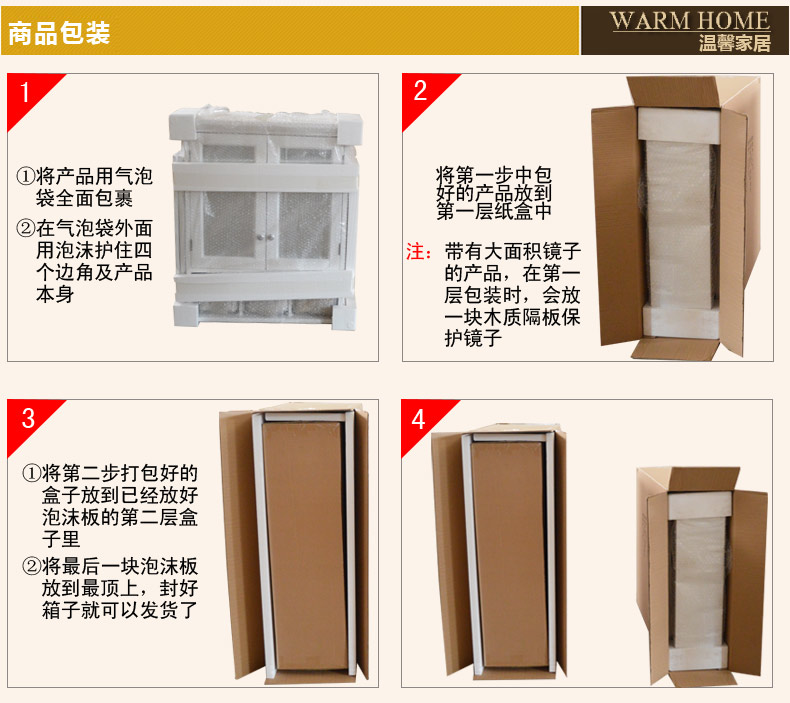 商品包装

WARM HOME
温馨家居

1

①将产品用气泡袋全面包裹

②在气泡袋外面用泡沫护住四个边角及产品本身

2

将第一步中包好的产品放到第一层纸盒中

注：带有大面积镜子的产品，在第一层包装时，会放一块木质隔板保护镜子

3

①将第二步打包好的盒子放到已经放好泡沫板的第二层盒子里

②将最后一块泡沫板放到最顶上，封好箱子就可以发货了

4