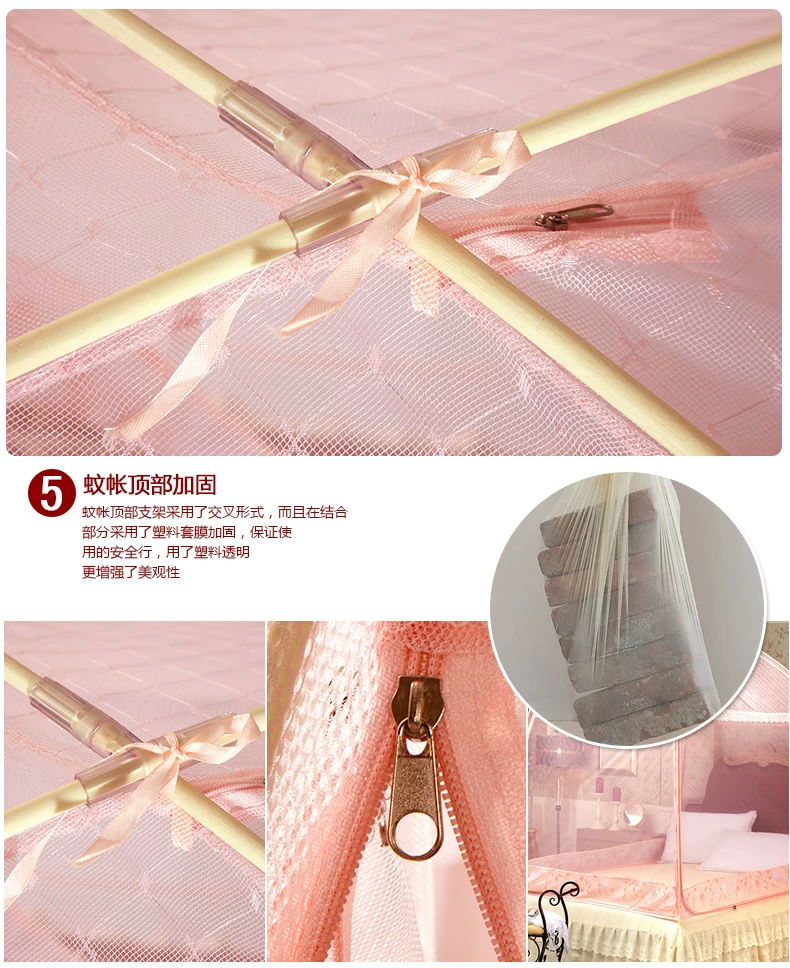 5 蚊帐顶部加固

蚊帐顶部支架采用了交叉形式，而且在结合部分采用了塑料套膜加固，保证使用的安全行，用了塑料透明更增强了美观性