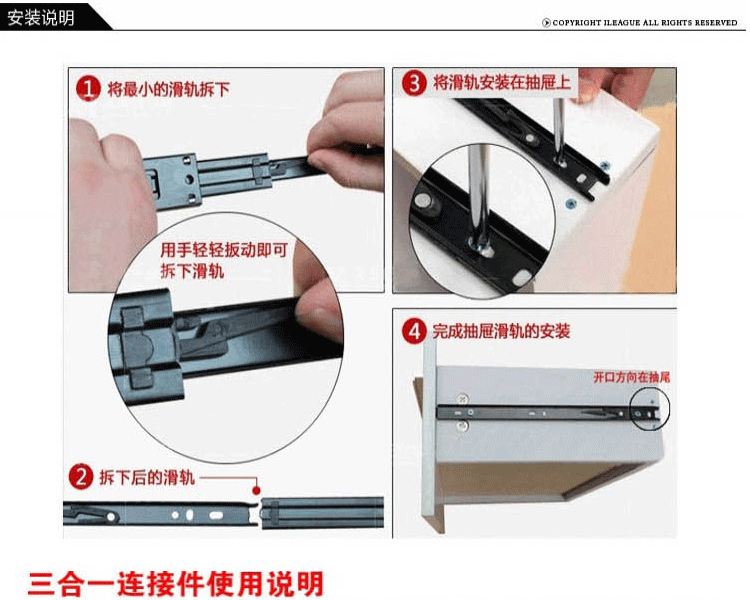 安装说明

COPYRIGHT ILEAGUE ALL RIGHTS RESERVED

1 将最小的滑轨拆下

用手轻轻扳动即可拆下滑轨

2 拆下后的滑轨

3 将滑轨安装在抽屉上

4 完成抽屉滑轨的安装

开口方向在抽尾

三合一连接件使用说明