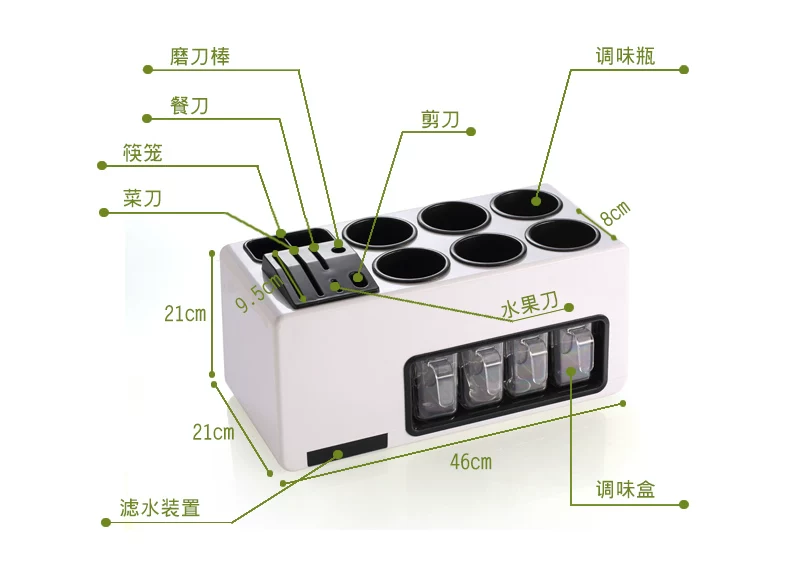 磨刀棒

餐刀

筷笼

菜刀

剪刀

调味瓶

8cm

9.5cm

21cm

水果刀

21cm

46cm

调味盒

滤水装置