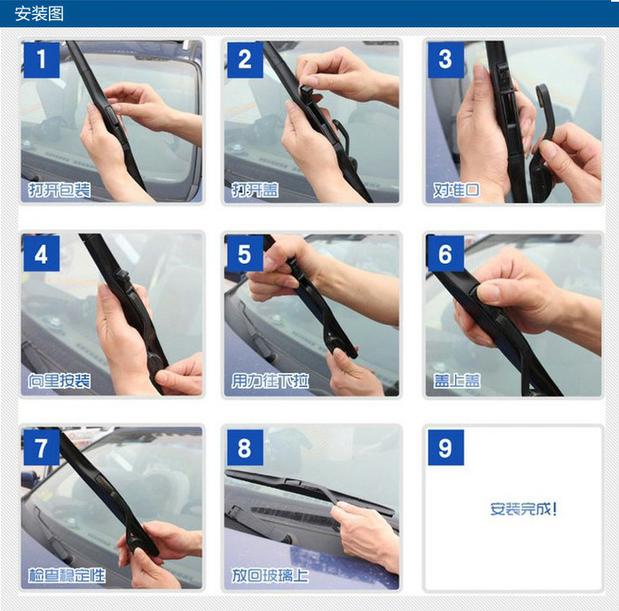 安装图

1
打开包装

2
打开盖

3
对准口

4
向里按装

5
用力往下拉

6
盖上盖

7
检查稳定性

8
放回玻璃上

9
安装完成!