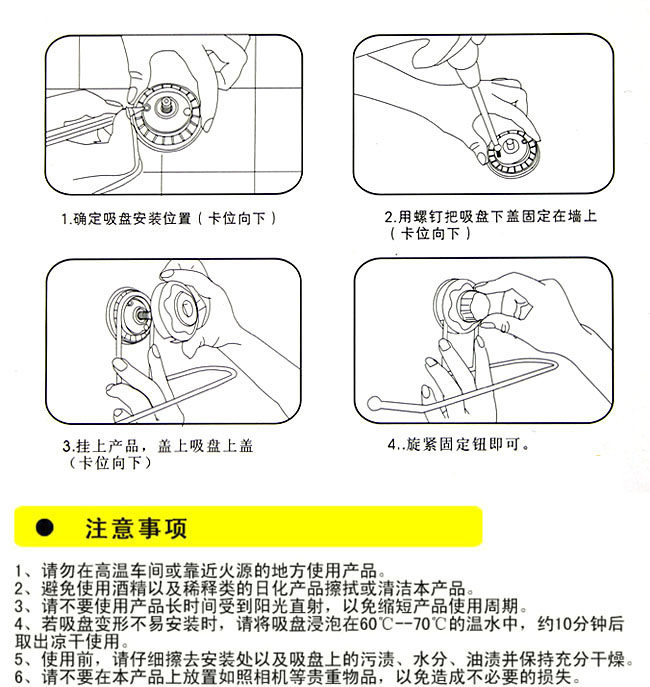 1.确定吸盘安装位置（卡位向下）

2.用螺钉把吸盘下盖固定在墙上（卡位向下）

3.挂上产品，盖上吸盘上盖（卡位向下）

4..旋紧固定钮即可。

● 注意事项

1、请勿在高温车间或靠近火源的地方使用产品。
2、避免使用酒精以及稀释类的日化产品擦拭或清洁本产品。
3、请不要使用产品长时间受到阳光直射，以免缩短产品使用周期。
4、若吸盘变形不易安装时，请将吸盘浸泡在60℃--70℃的温水中，约10分钟后取出凉干使用。
5、使用前，请仔细擦去安装处以及吸盘上的污渍、水分、油渍并保持充分干燥。
6、请不要在本产品上放置如照相机等贵重物品，以免造成不必要的损失。