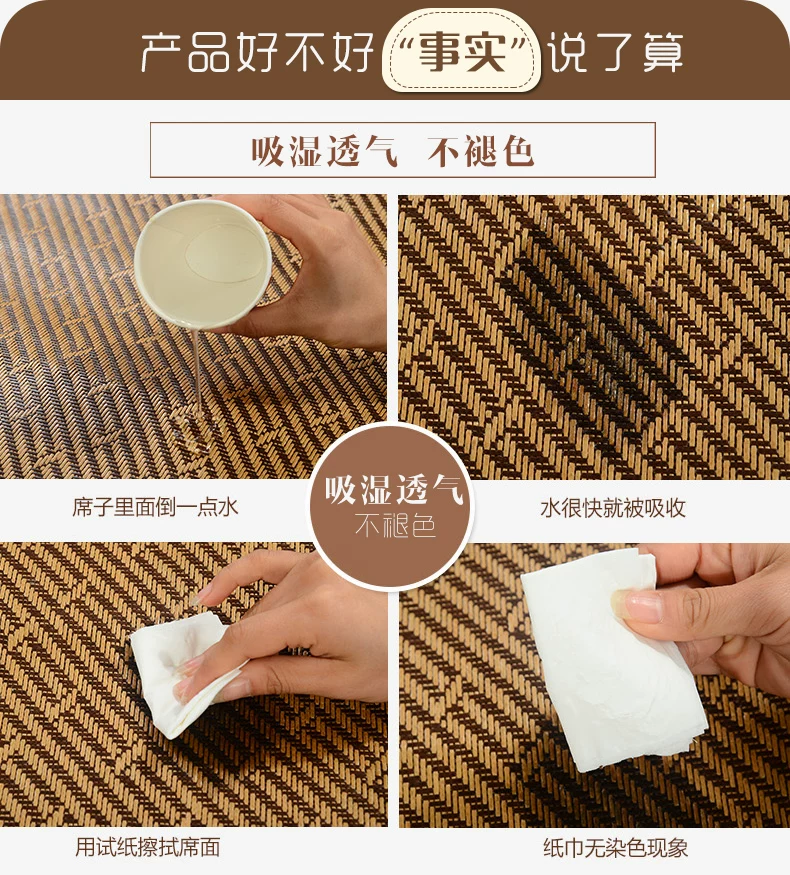 产品好不好“事实”说了算

吸湿透气 不褪色

席子里面倒一点水

吸湿透气
不褪色

水很快就被吸收

用试纸擦拭席面

纸巾无染色现象