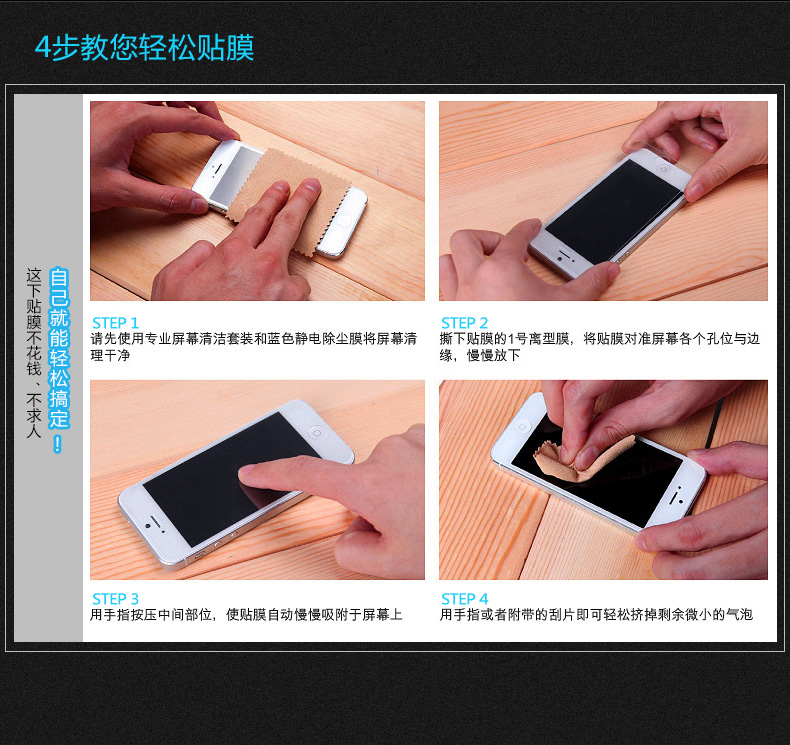 4步教您轻松贴膜

这下贴膜不花钱、不求人

自己就能轻松搞定！

STEP 1
请先使用专业屏幕清洁套装和蓝色静电除尘膜将屏幕清理干净

STEP 2
撕下贴膜的1号离型膜，将贴膜对准屏幕各个孔位与边缘，慢慢放下

STEP 3
用手指按压中间部位，使贴膜自动慢慢吸附于屏幕上

STEP 4
用手指或者附带的刮片即可轻松挤掉剩余微小的气泡