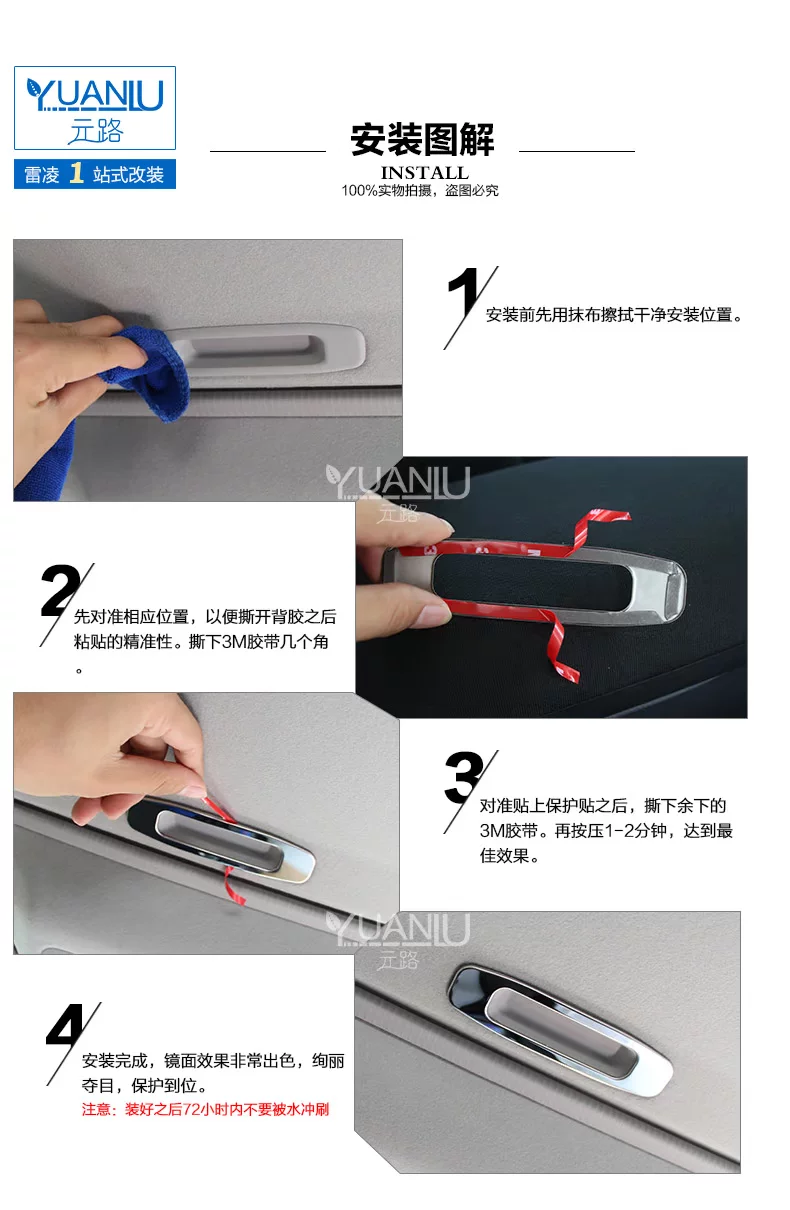 YUANLU
元路
雷凌 1 站式改装

安装图解
INSTALL
100%实物拍摄，盗图必究

1
安装前先用抹布擦拭干净安装位置。

YUANLU
元路

2
先对准相应位置，以便撕开背胶之后粘贴的精准性。撕下3M胶带几个角。

3
对准贴上保护贴之后，撕下余下的3M胶带。再按压1-2分钟，达到最佳效果。

YUANLU
元路

4
安装完成，镜面效果非常出色，绚丽夺目，保护到位。
注意：装好之后72小时内不要被水冲刷