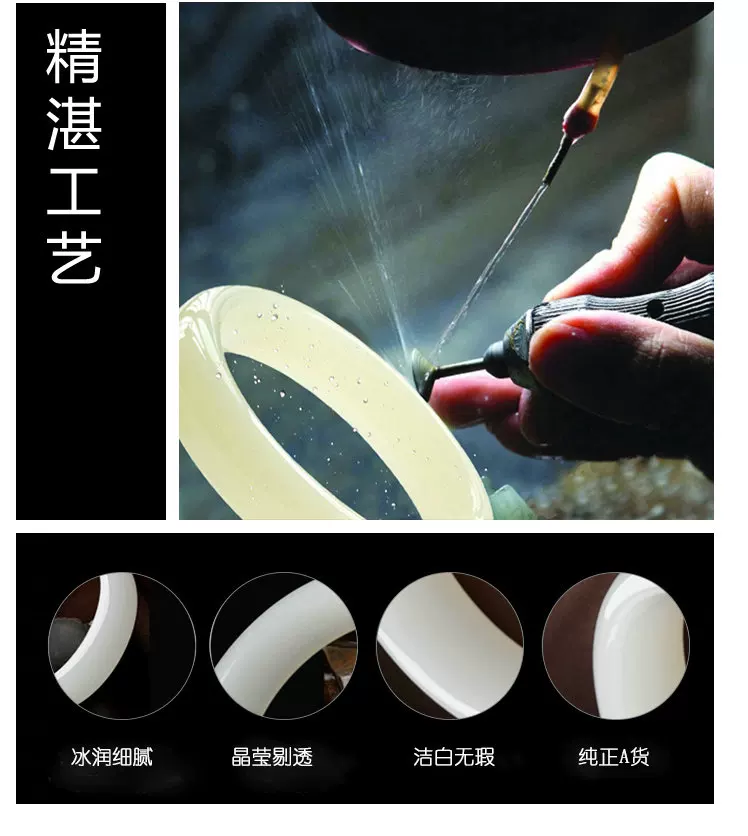 精湛工艺

冰润细腻

晶莹剔透

洁白无瑕

纯正A货