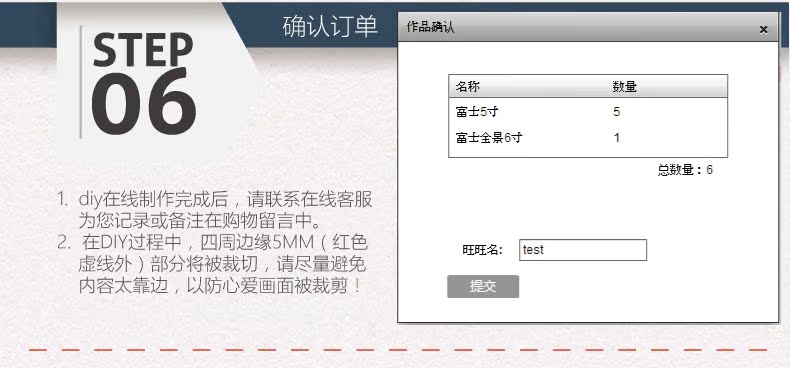 STEP
06

确认订单

1. diy在线制作完成后，请联系在线客服为您记录或备注在购物留言中。
2. 在DIY过程中，四周边缘5MM（红色虚线外）部分将被裁切，请尽量避免内容太靠边，以防心爱画面被裁剪！

作品确认
×

| 名称 | 数量 |
|---|---|
| 富士5寸 | 5 |
| 富士全景6寸 | 1 |

总数量：6

旺旺名: test

提交