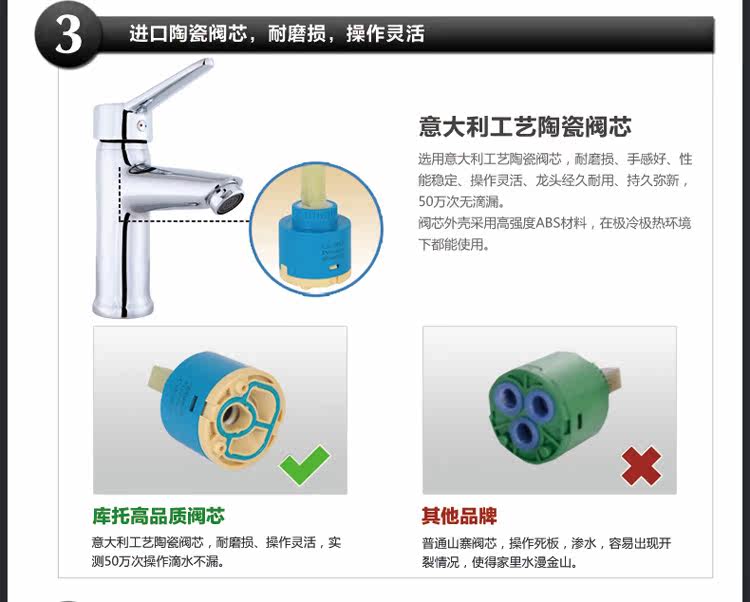 3 进口陶瓷阀芯，耐磨损，操作灵活

意大利工艺陶瓷阀芯

选用意大利工艺陶瓷阀芯，耐磨损、手感好、性能稳定、操作灵活、龙头经久耐用、持久弥新，50万次无滴漏。
阀芯外壳采用高强度ABS材料，在极冷极热环境下都能使用。

库托高品质阀芯

意大利工艺陶瓷阀芯，耐磨损、操作灵活，实测50万次操作滴水不漏。

其他品牌

普通山寨阀芯，操作死板，渗水，容易出现开裂情况，使得家里水漫金山。