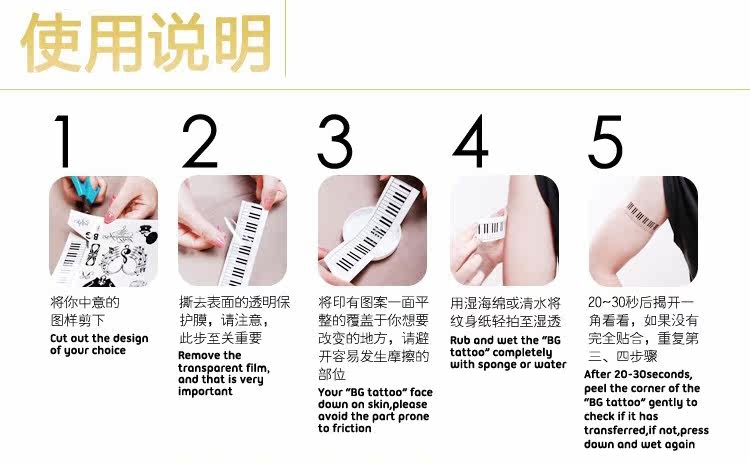 使用说明

1

将你中意的图样剪下

Cut out the design of your choice

2

撕去表面的透明保护膜，请注意，此步至关重要

Remove the transparent film, and that is very important

3

将印有图案一面平整的覆盖于你想要改变的地方，请避开容易发生摩擦的部位

Your "BG tattoo" face down on skin,please avoid the part prone to friction

4

用湿海绵或清水将纹身纸轻拍至湿透

Rub and wet the "BG tattoo" completely with sponge or water

5

20~30秒后揭开一角看看，如果没有完全贴合，重复第三、四步骤

After 20-30seconds, peel the corner of the "BG tattoo" gently to check if it has transferred,if not,press down and wet again