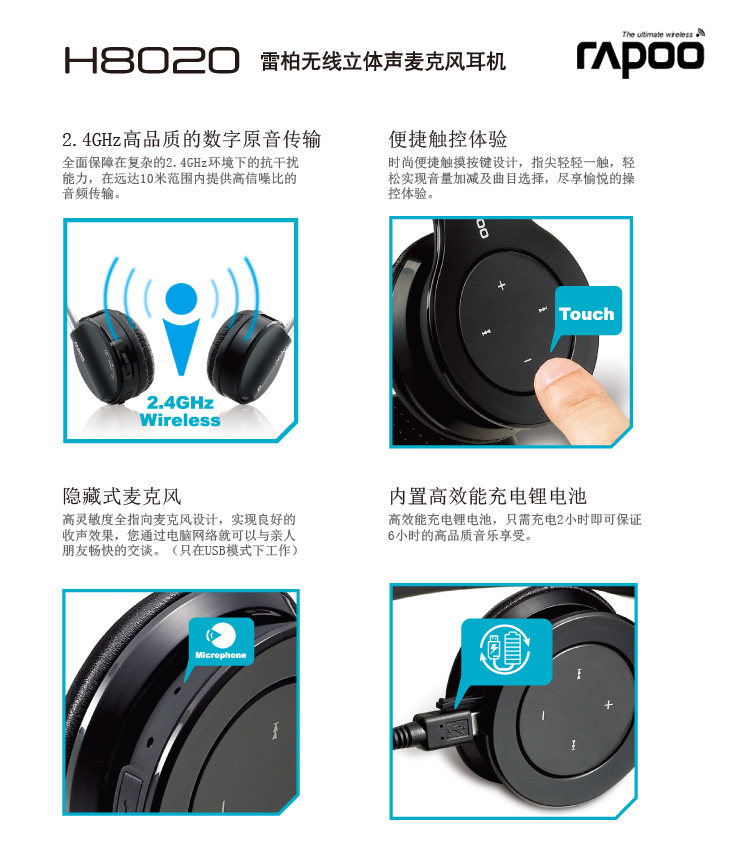 H8020 雷柏无线立体声麦克风耳机

The ultimate wireless

rapoo

2.4GHz高品质的数字原音传输

全面保障在复杂的2.4GHz环境下的抗干扰能力，在远达10米范围内提供高信噪比的音频传输。

2.4GHz Wireless

便捷触控体验

时尚便捷触摸按键设计，指尖轻轻一触，轻松实现音量加减及曲目选择，尽享愉悦的操控体验。

Touch

隐藏式麦克风

高灵敏度全指向麦克风设计，实现良好的收声效果，您通过电脑网络就可以与亲人朋友畅快的交谈。（只在USB模式下工作）

Microphone

内置高效能充电锂电池

高效能充电锂电池，只需充电2小时即可保证6小时的高品质音乐享受。