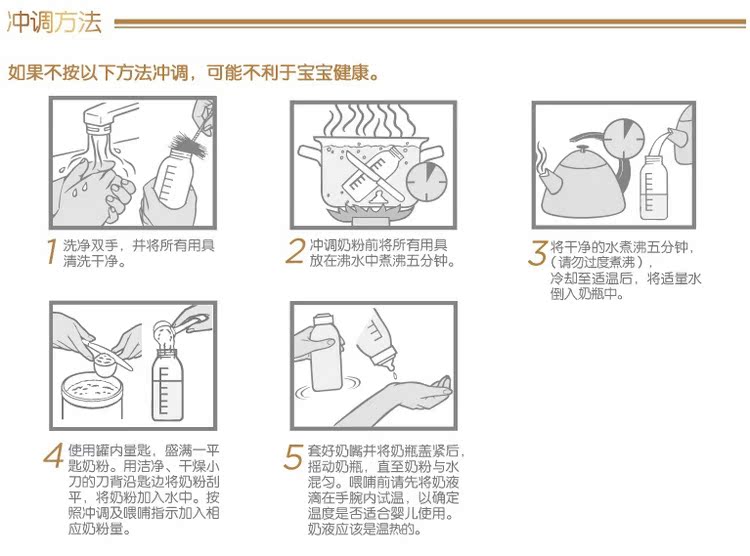 冲调方法

如果不按以下方法冲调，可能不利于宝宝健康。

1 洗净双手，并将所有用具清洗干净。

2 冲调奶粉前将所有用具放在沸水中煮沸五分钟。

3 将干净的水煮沸五分钟，（请勿过度煮沸），冷却至适温后，将适量水倒入奶瓶中。

4 使用罐内量匙，盛满一平匙奶粉。用洁净、干燥小刀的刀背沿匙边将奶粉刮平，将奶粉加入水中。按照冲调及喂哺指示加入相应奶粉量。

5 套好奶嘴并将奶瓶盖紧后，摇动奶瓶，直至奶粉与水混匀。喂哺前请先将奶液滴在手腕内试温，以确定温度是否适合婴儿使用。奶液应该是温热的。