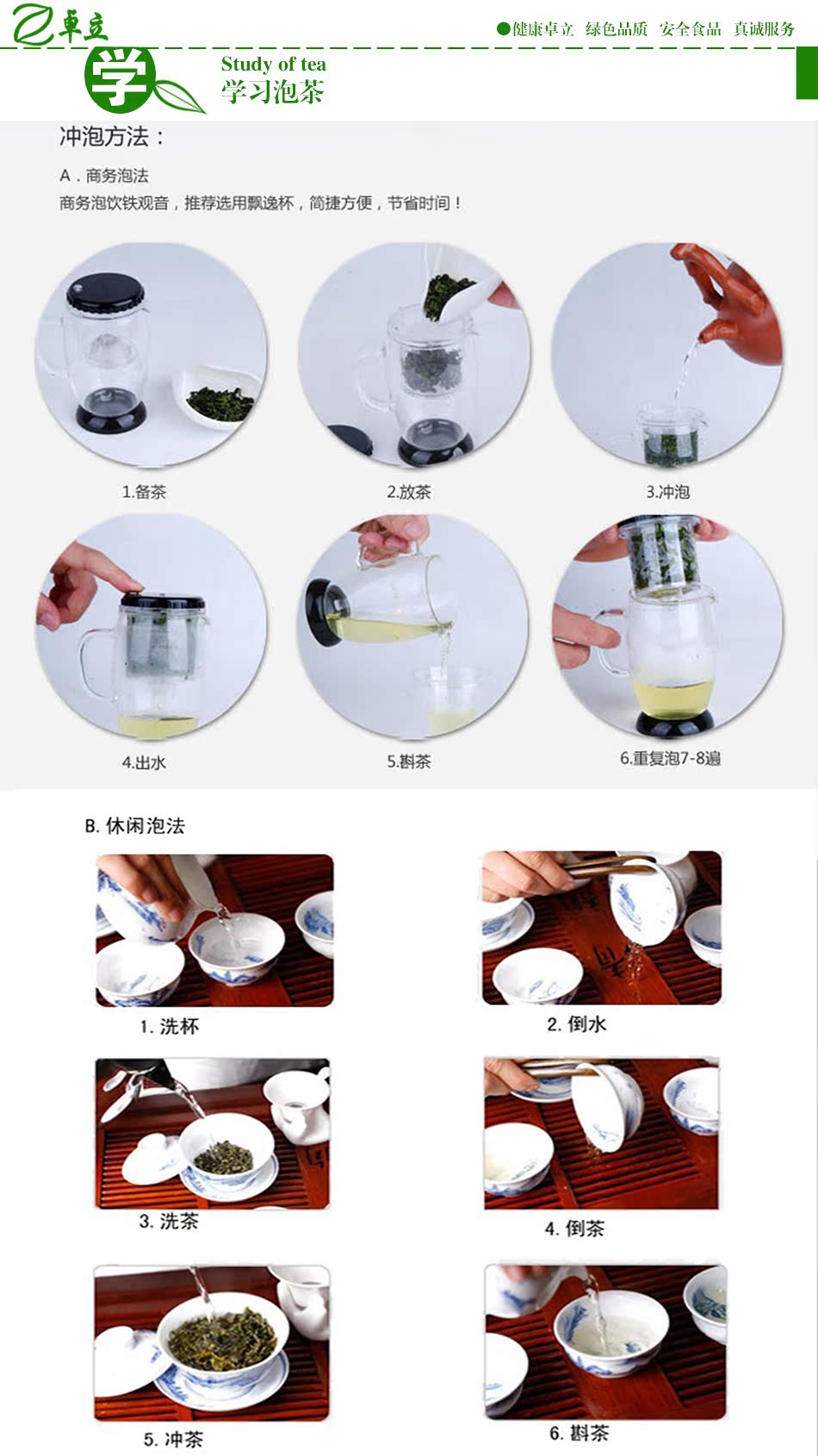 卓立

●健康卓立 绿色品质 安全食品 真诚服务

学

Study of tea
学习泡茶

冲泡方法：

A．商务泡法
商务泡饮铁观音，推荐选用飘逸杯，简捷方便，节省时间！

1.备茶

2.放茶

3.冲泡

4.出水

5.斟茶

6.重复泡7-8遍

B. 休闲泡法

1. 洗杯

2. 倒水

3. 洗茶

4. 倒茶

5. 冲茶

6. 斟茶