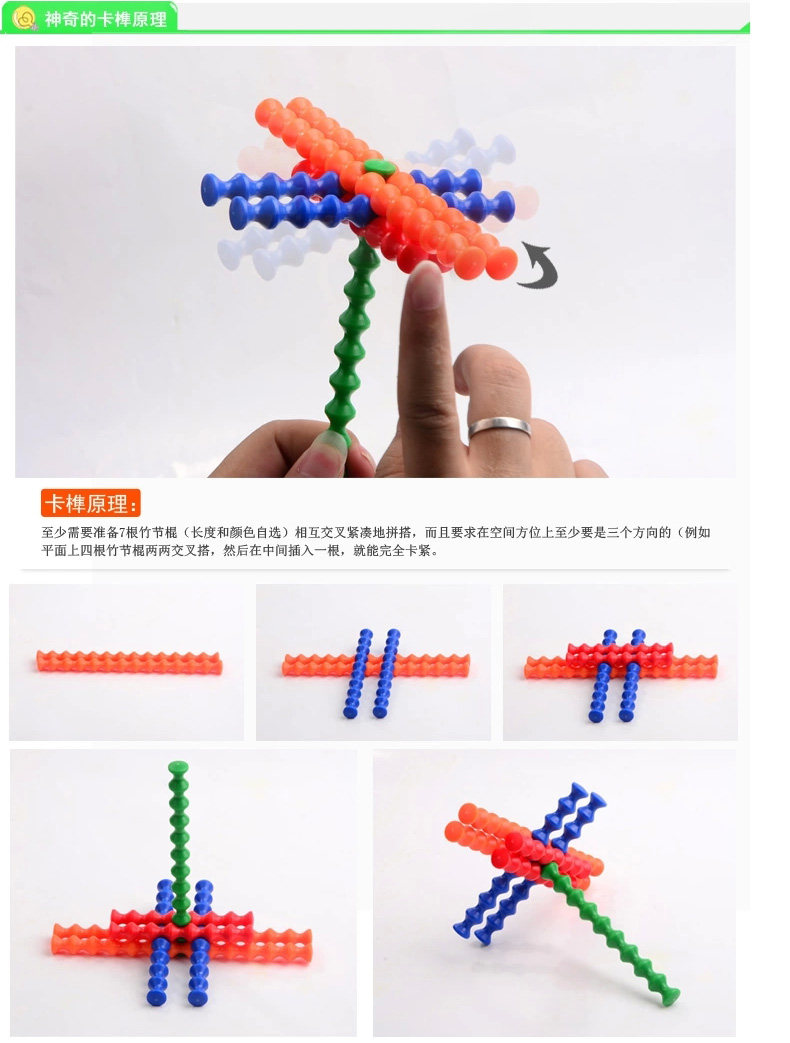 神奇的卡榫原理

卡榫原理：

至少需要准备7根竹节棍（长度和颜色自选）相互交叉紧凑地拼搭，而且要求在空间方位上至少要是三个方向的（例如平面上四根竹节棍两两交叉搭，然后在中间插入一根，就能完全卡紧。